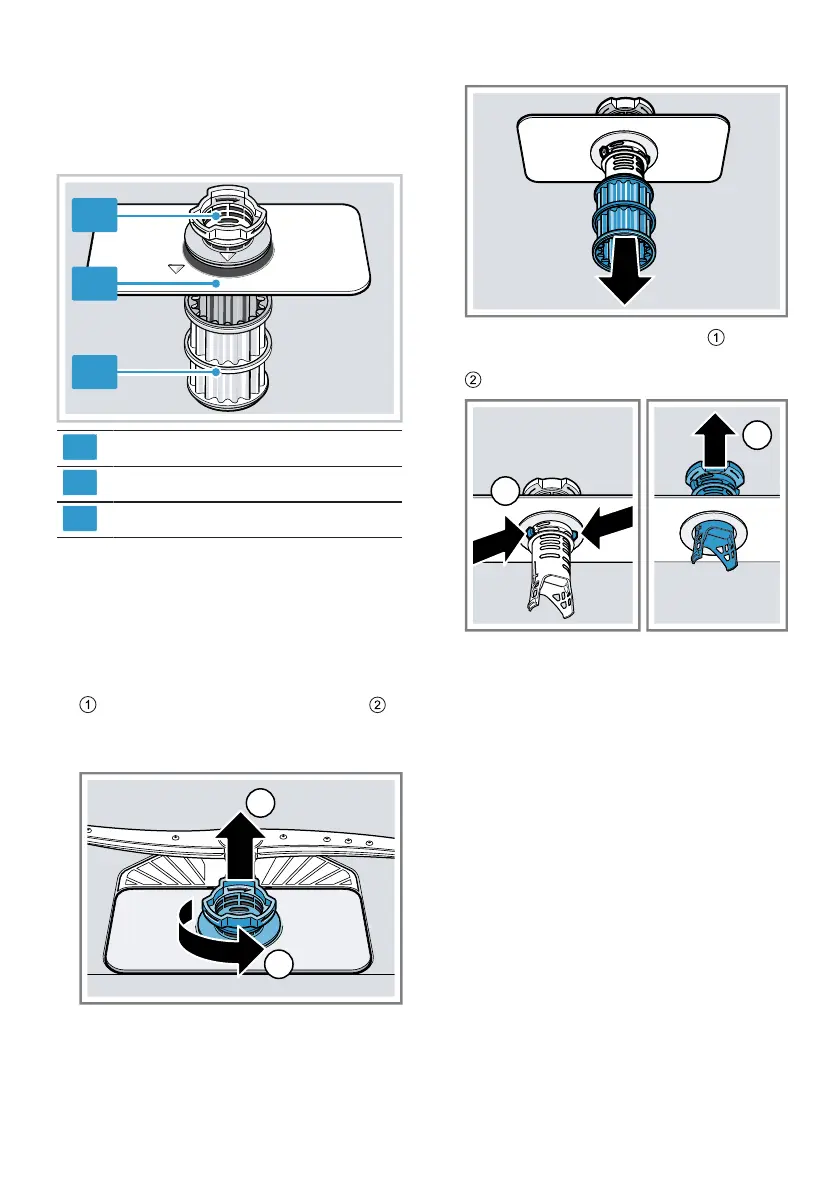 ①

②

①

②