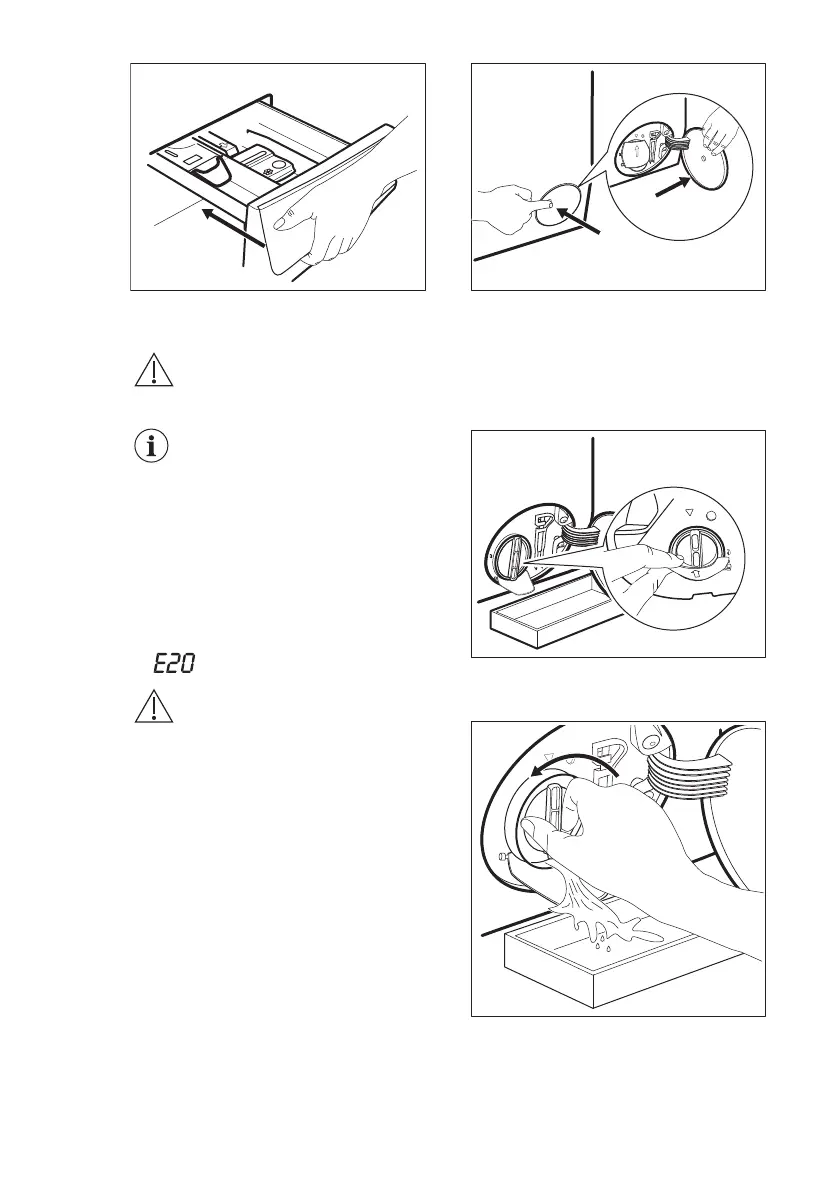 E20