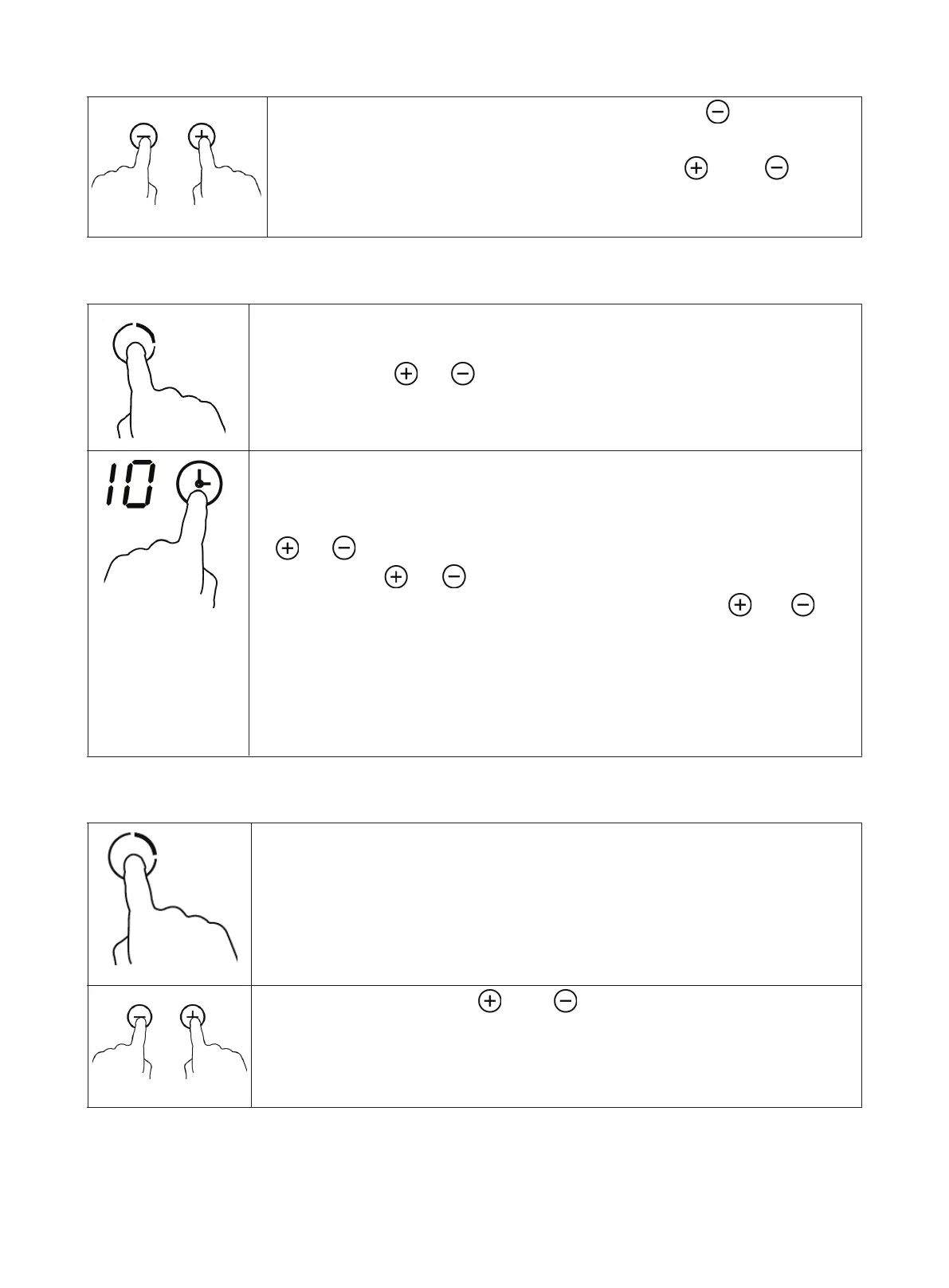 10