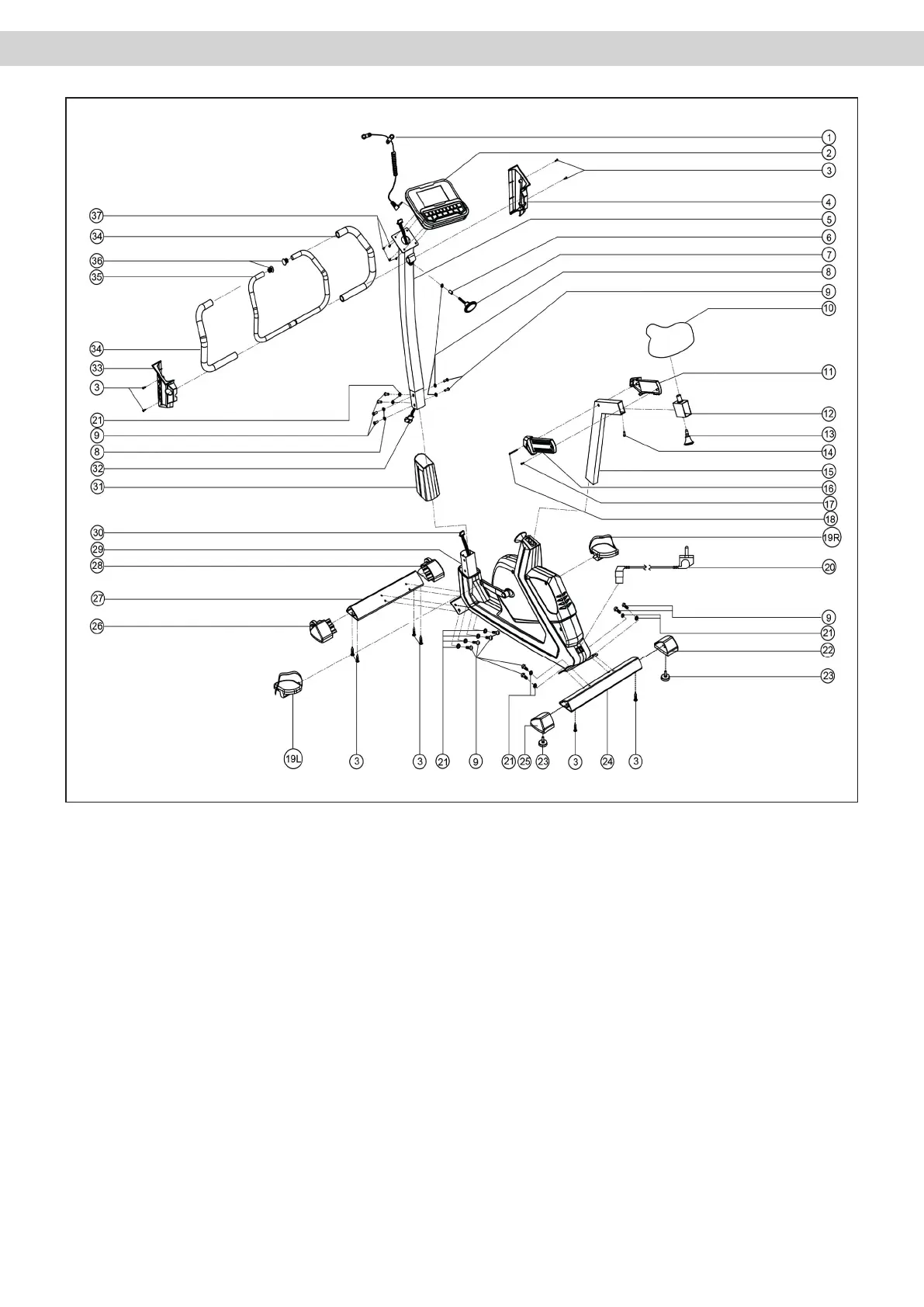 1
2
3
4
5
6
7
8
9
10
11
12
13
14
15
16
17
18
19R
20
9
21
22
23

37
34
36
35
34
33
3
21
9
8
32
31
30
29
28
27
26

19L 3 3 21 9 21 25 23 3 24 3