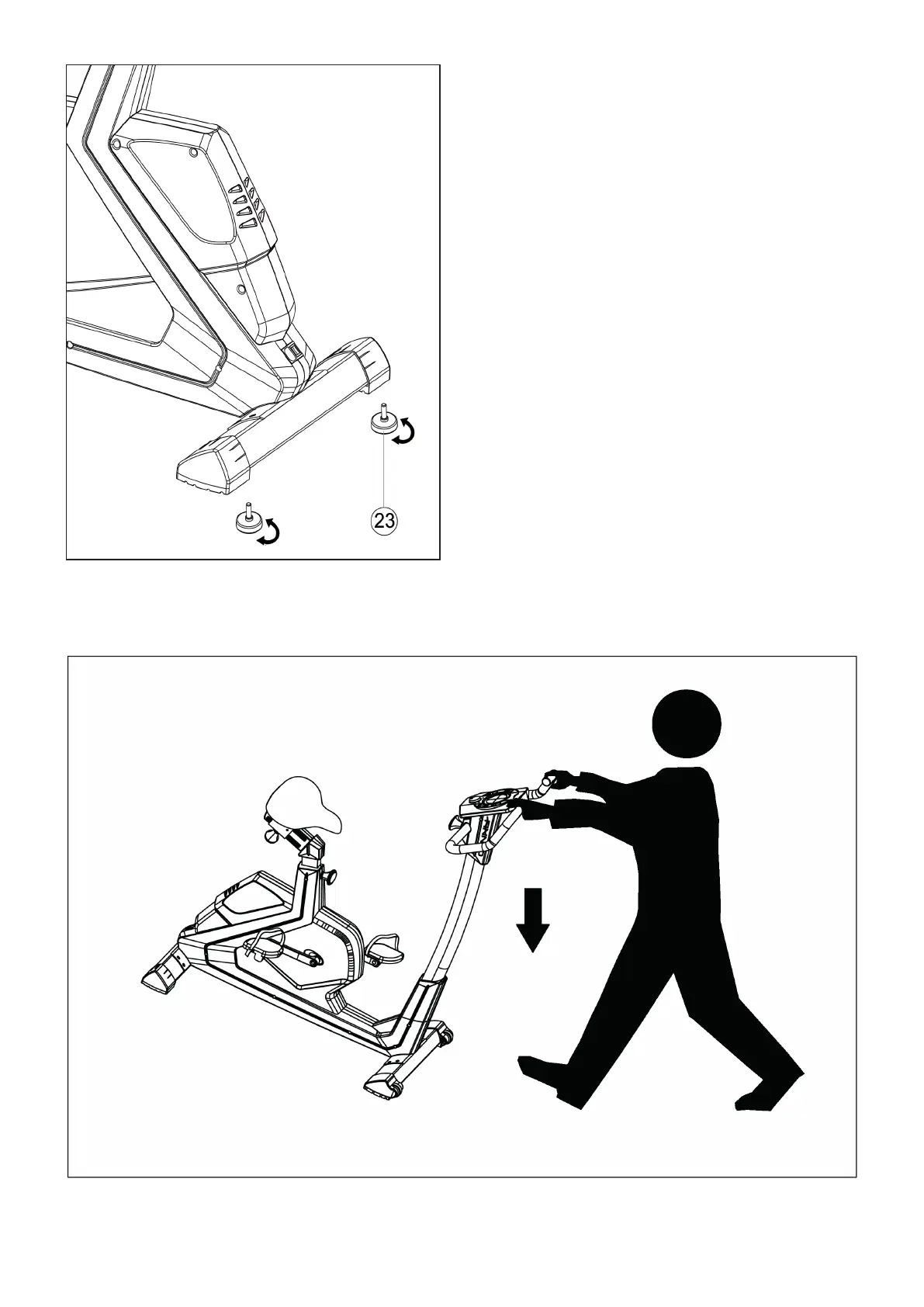 23