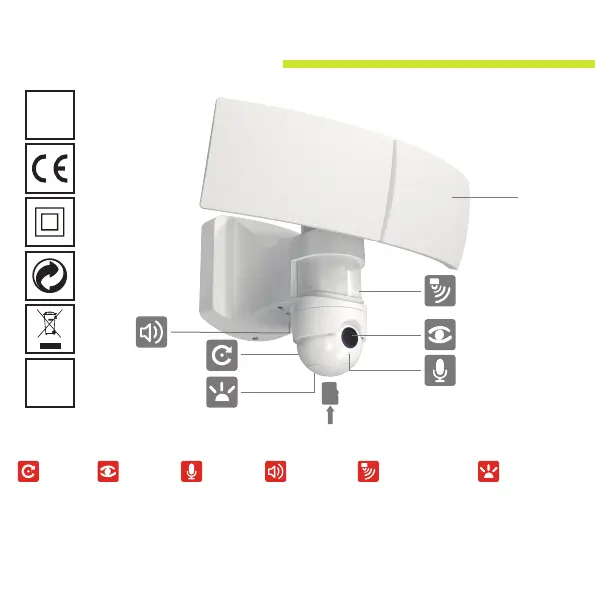 CE