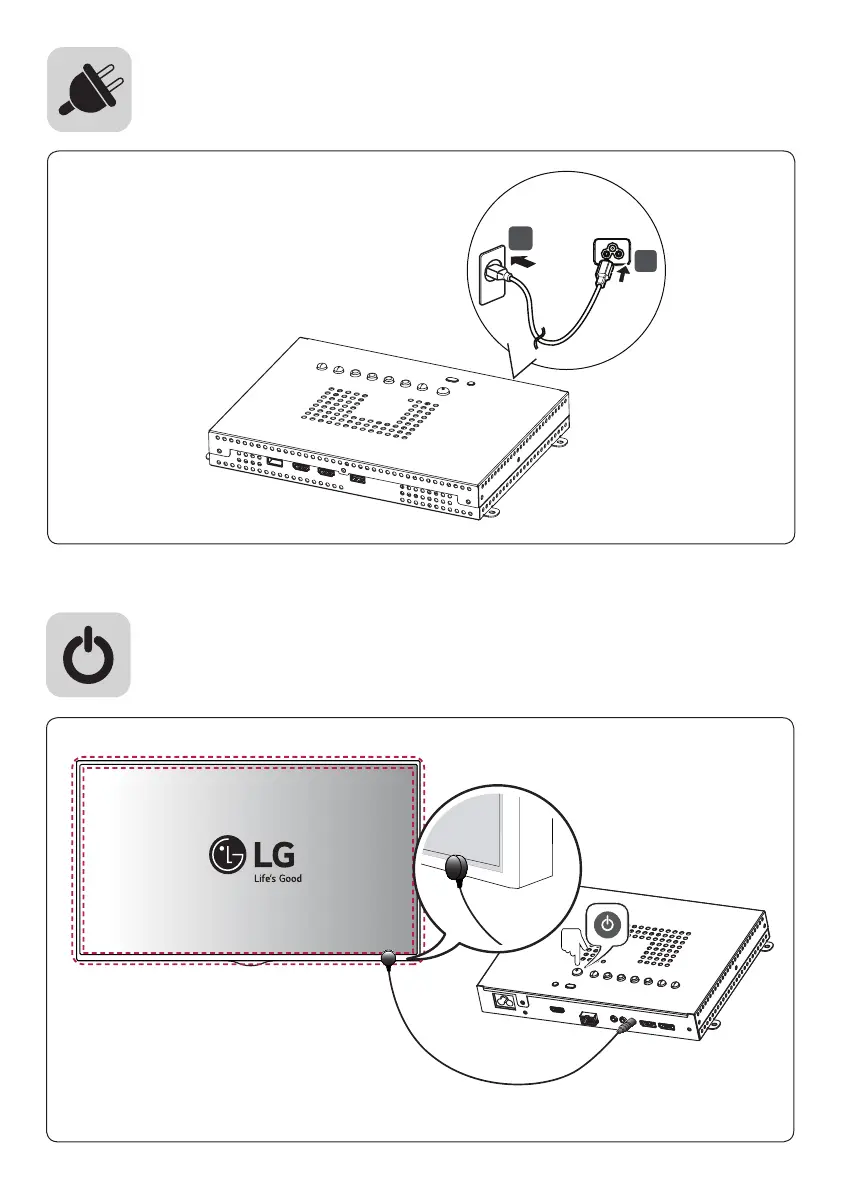 LG
Life's Good