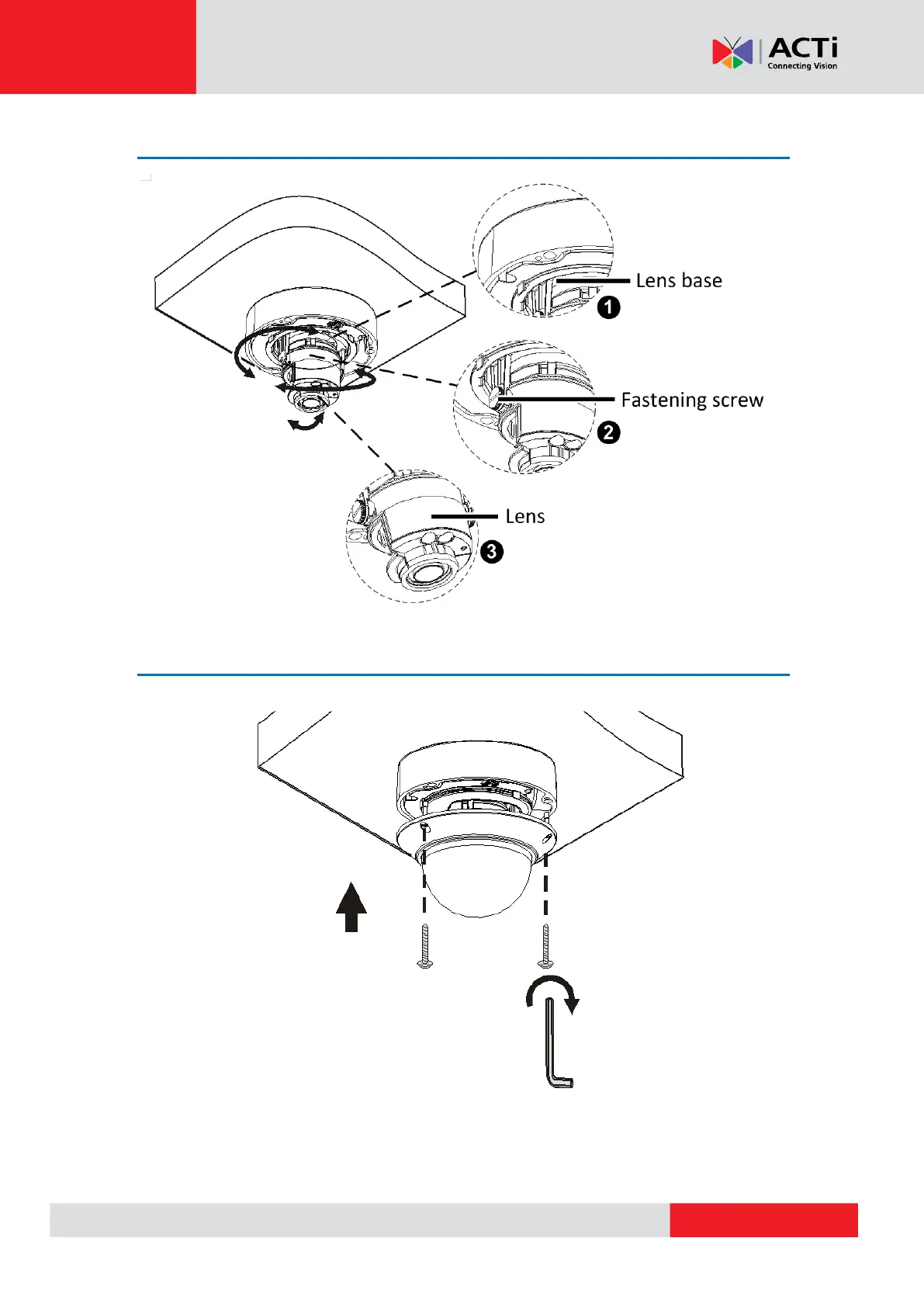 ACTi
Connecting Vision

Lens base
1
Fastening screw
2
Lens
3