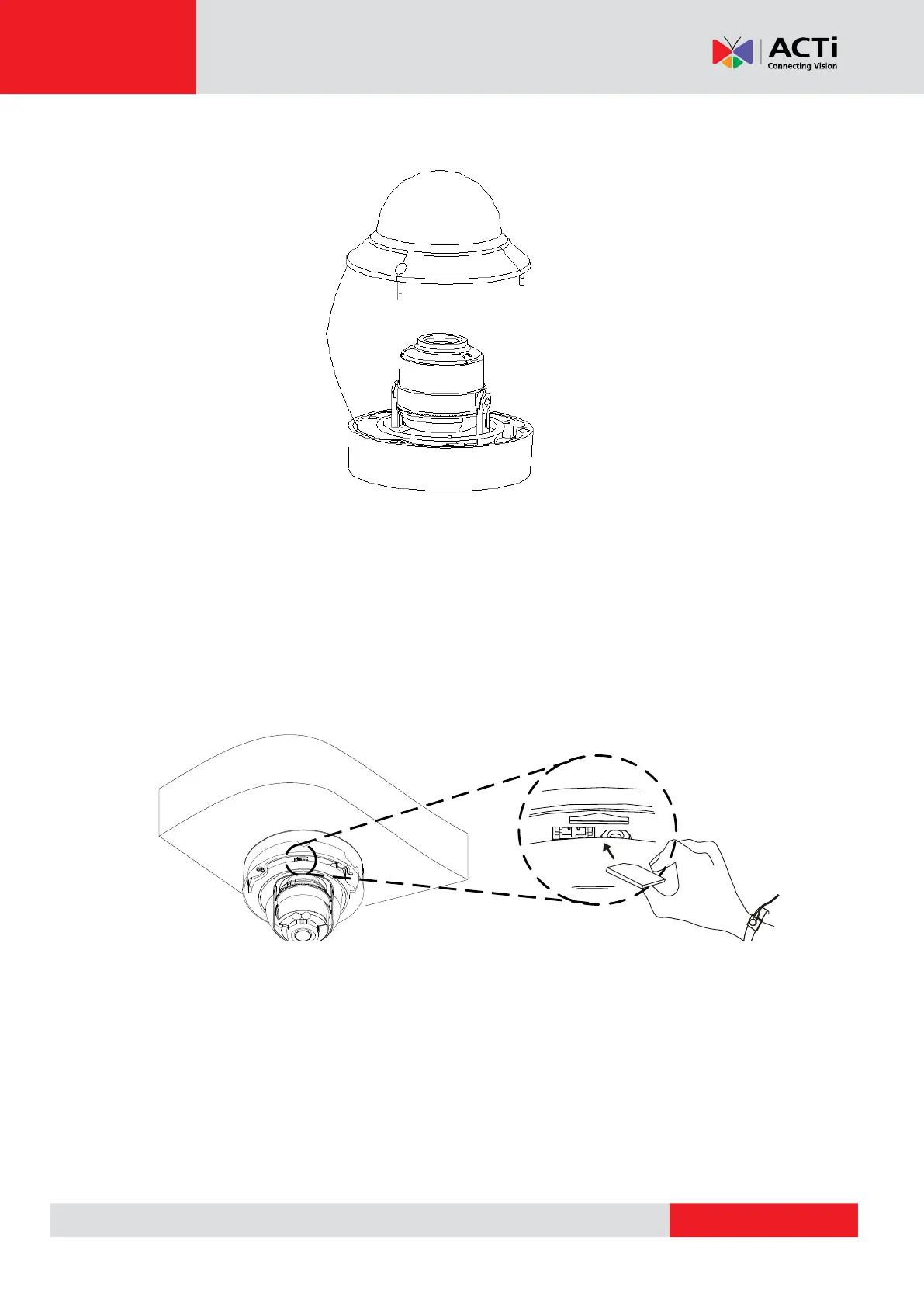 ACTi
Connecting Vision