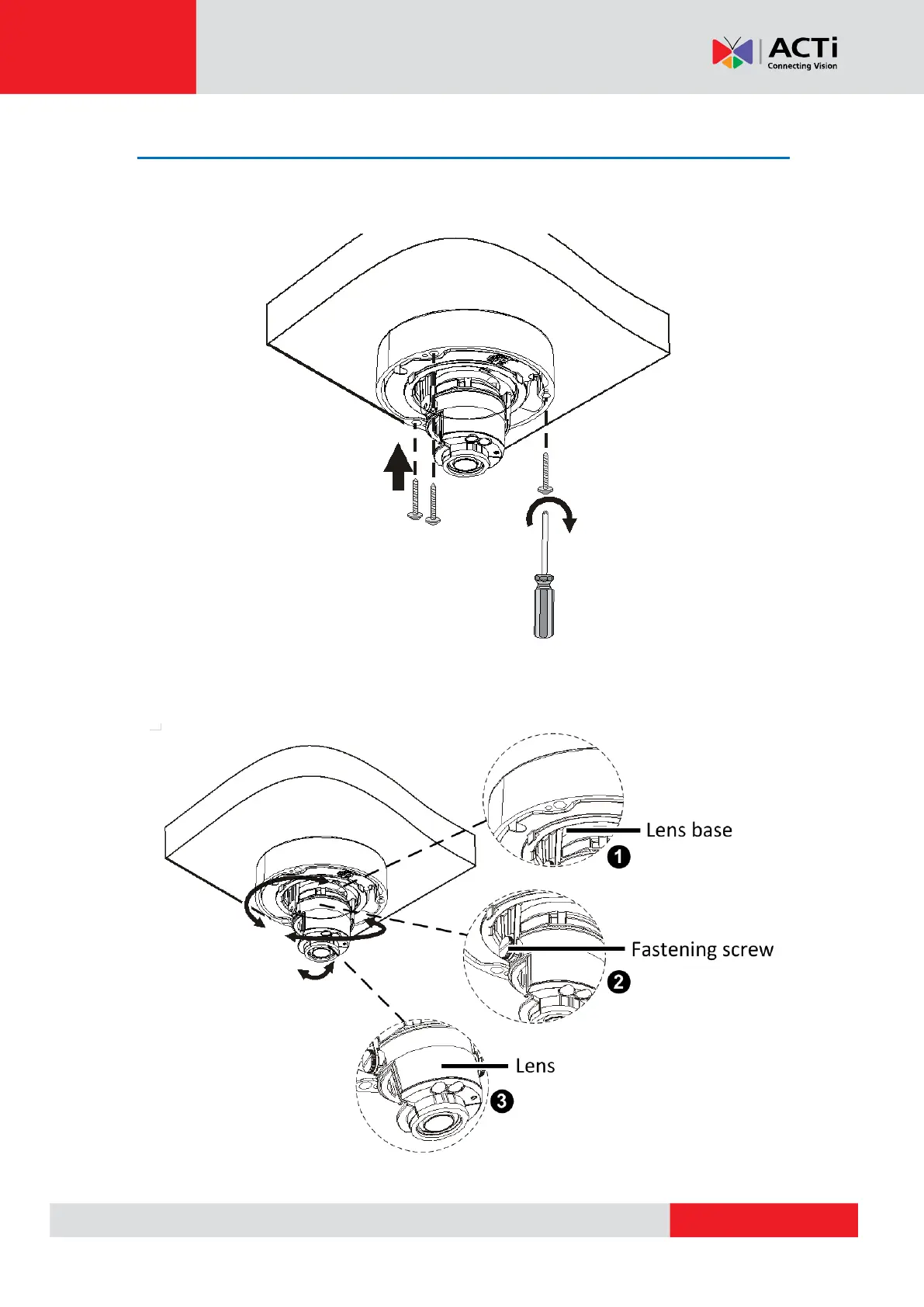 ACTi
Connecting Vision

Lens base
❶
Fastening screw
❷
Lens
❸