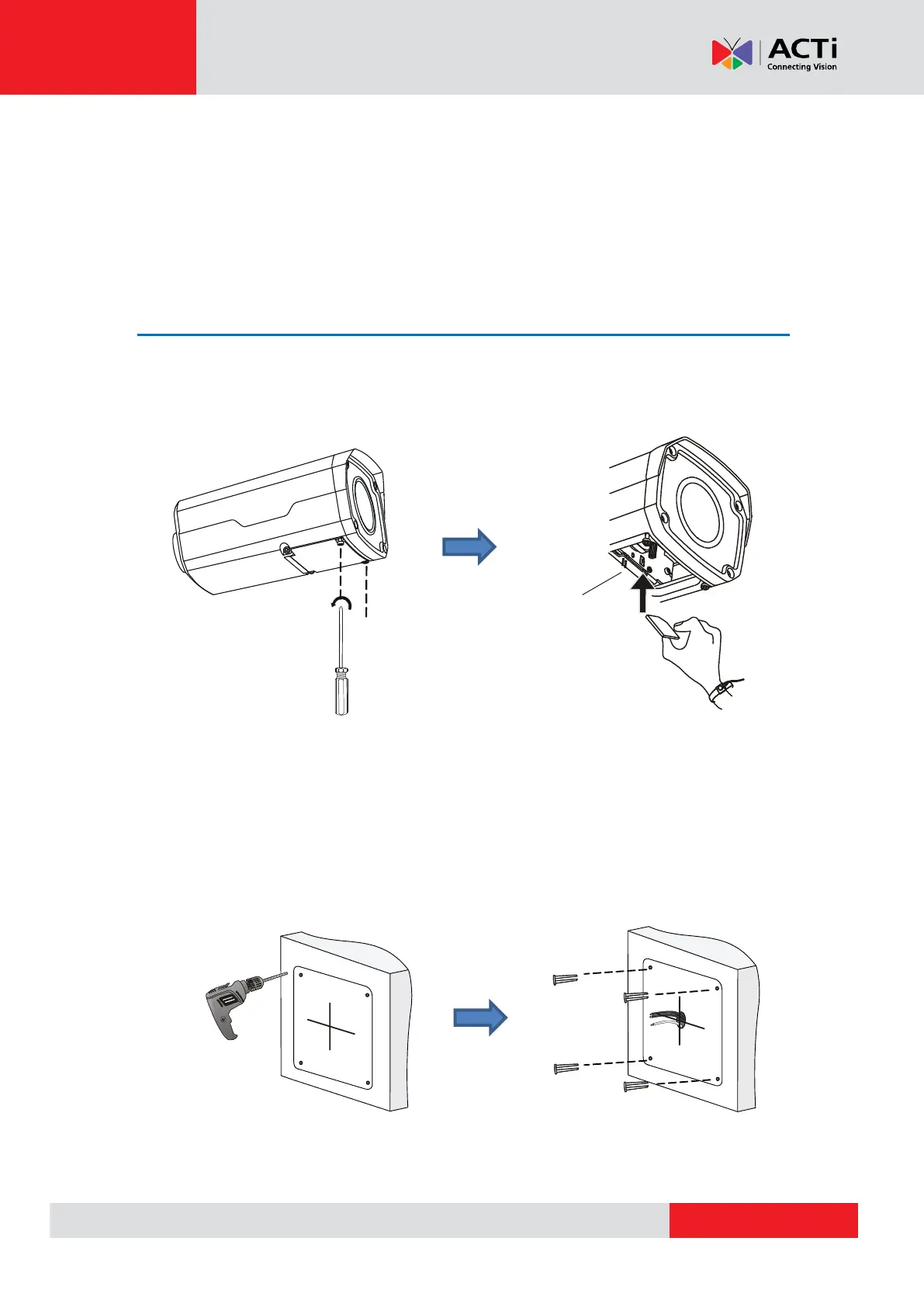 ACTi
Connecting Vision