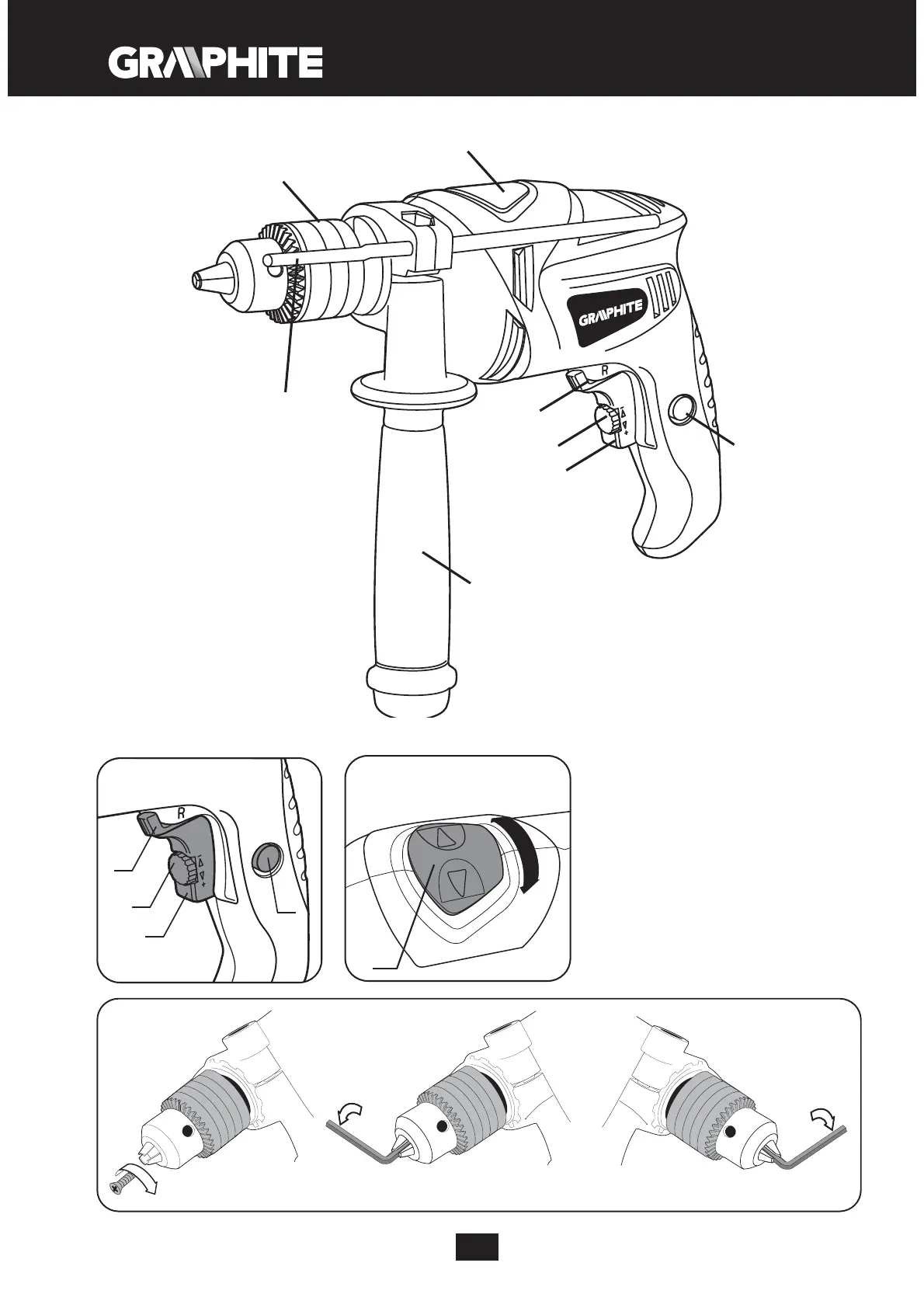 GRAPHITE

GRAPHITE

R

R