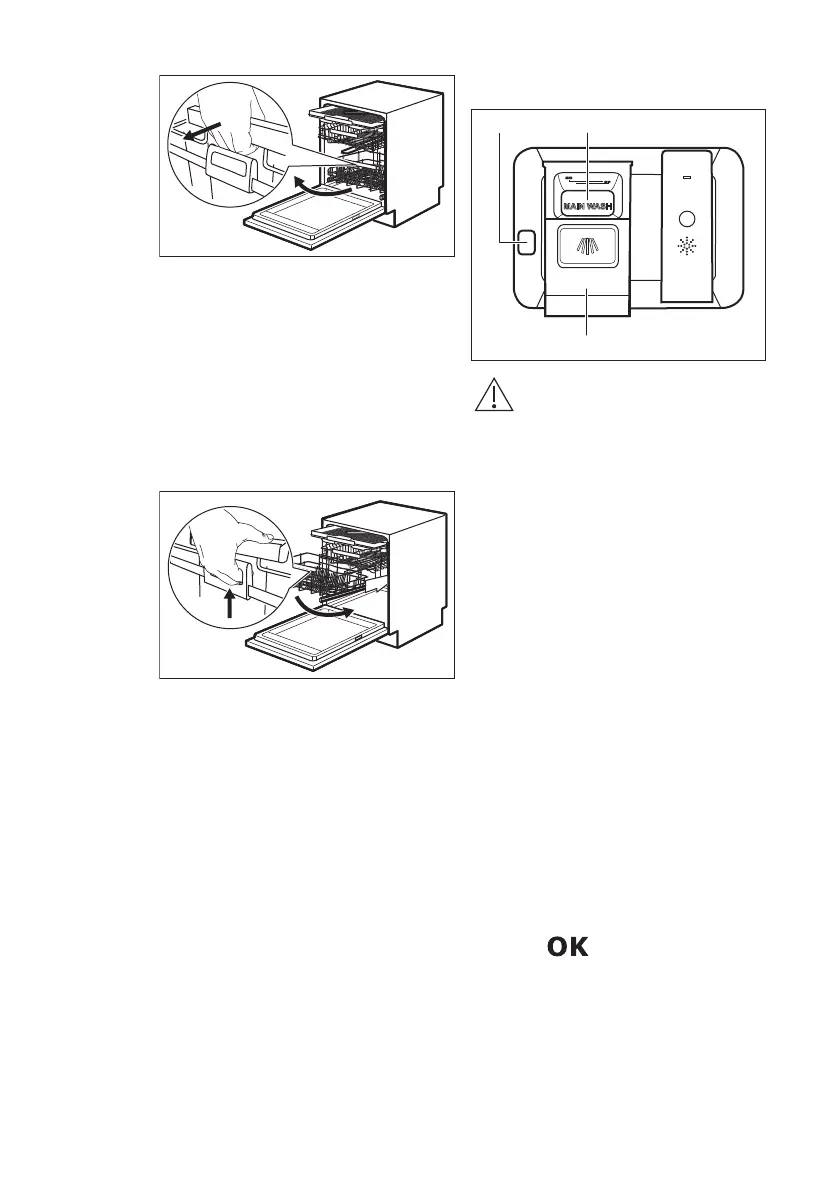 MAIN WASH

OK