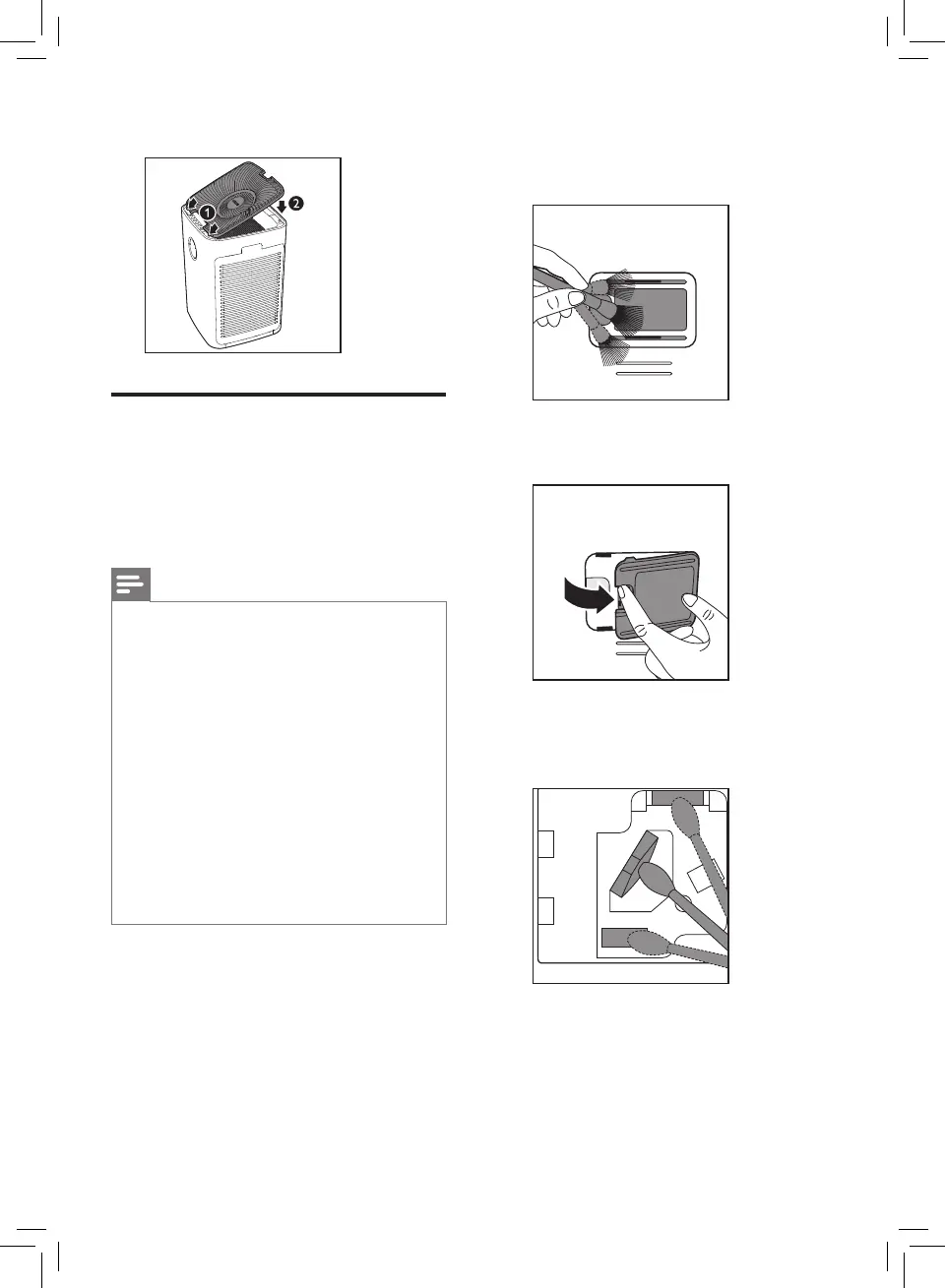 1
2