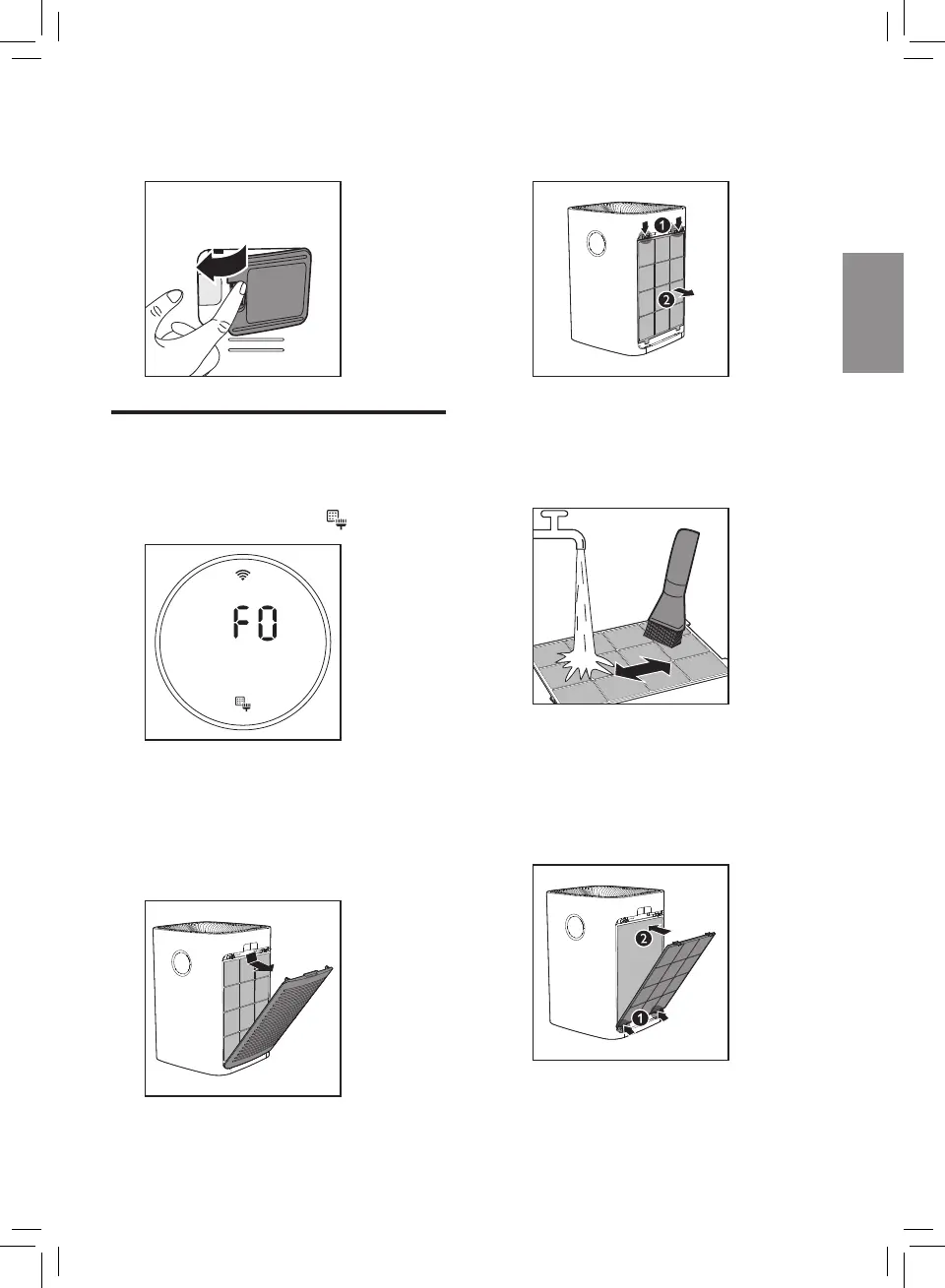 F0

1

2

2

1