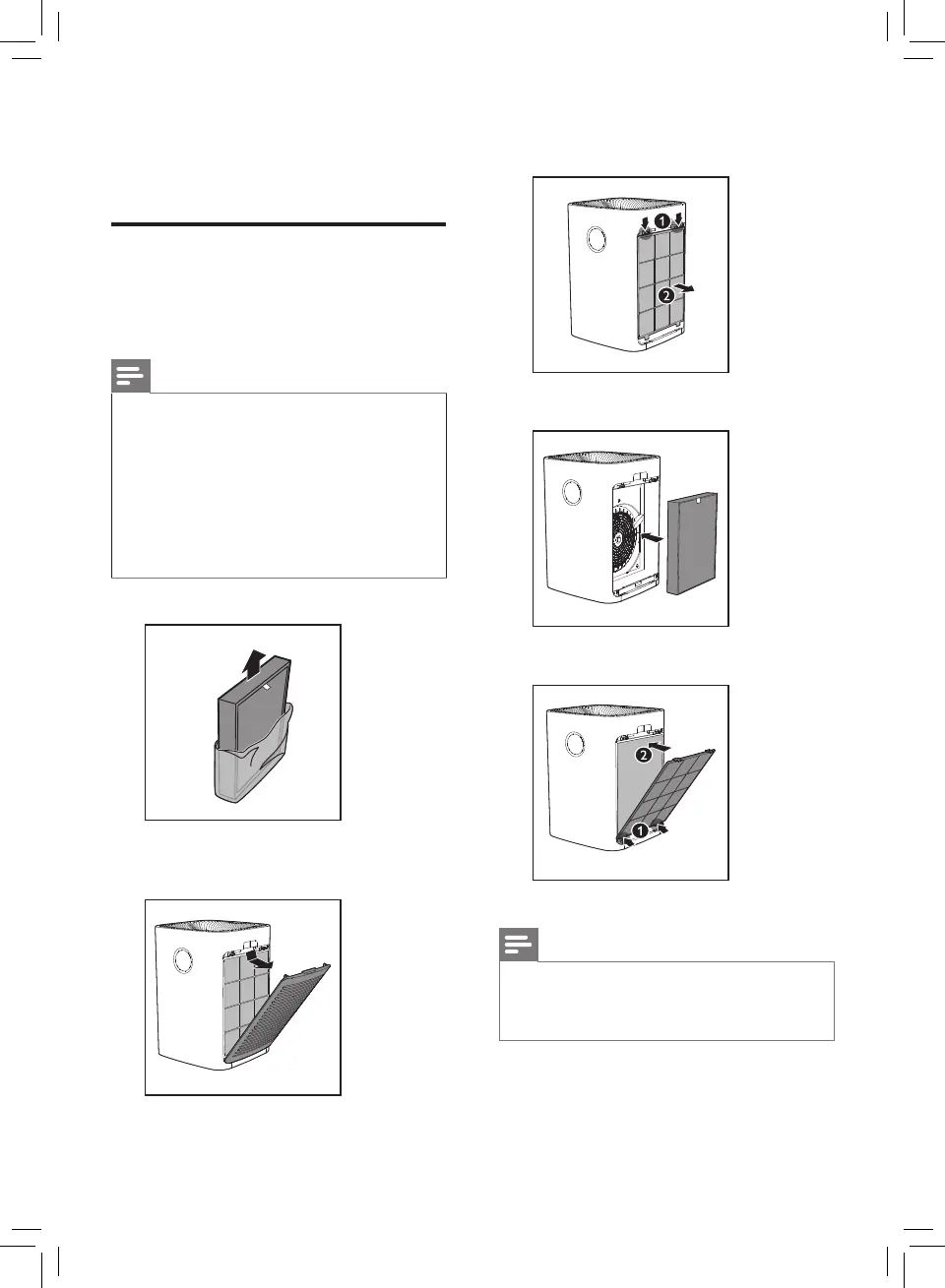 1

2

2

1