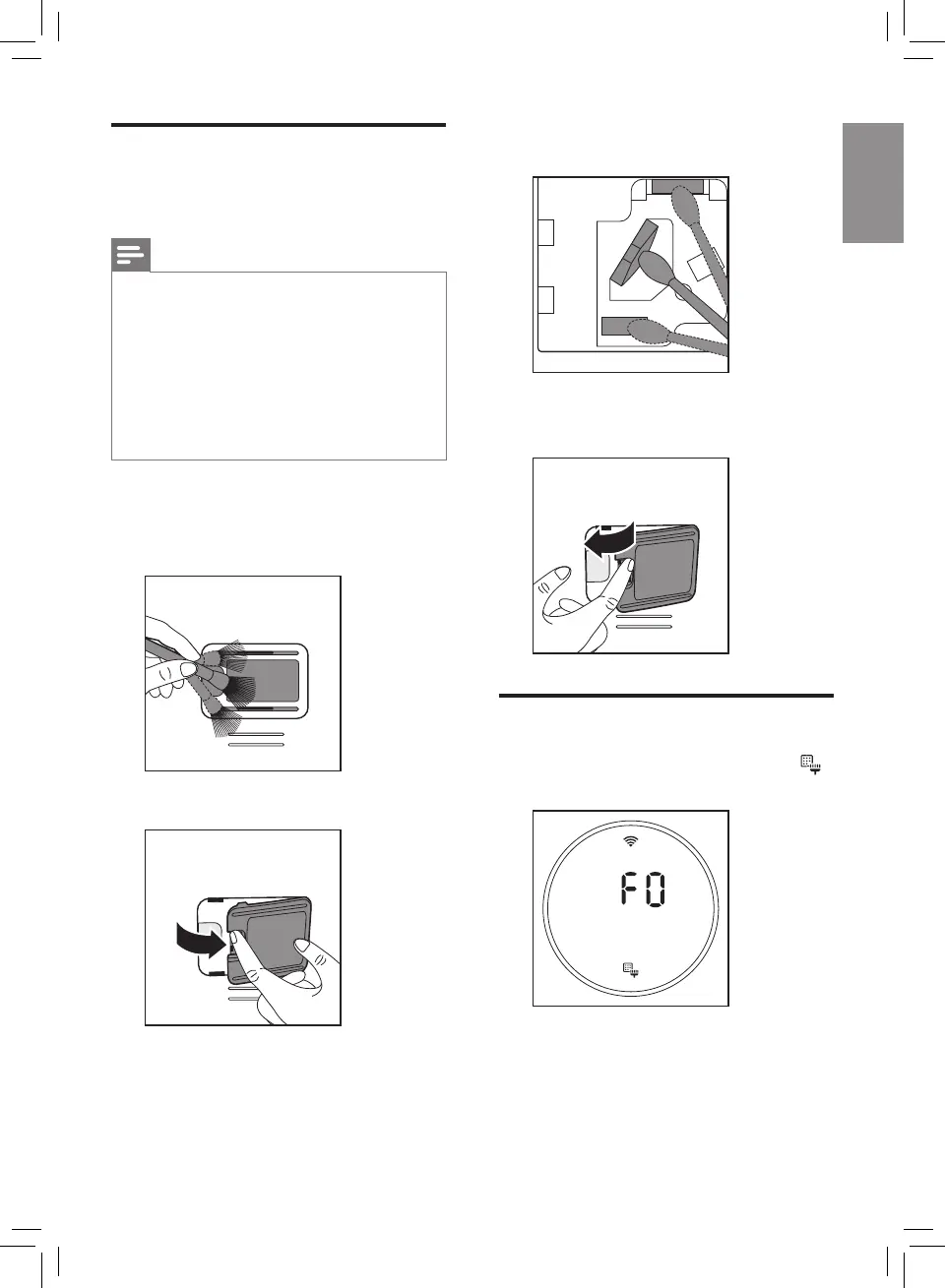 F0