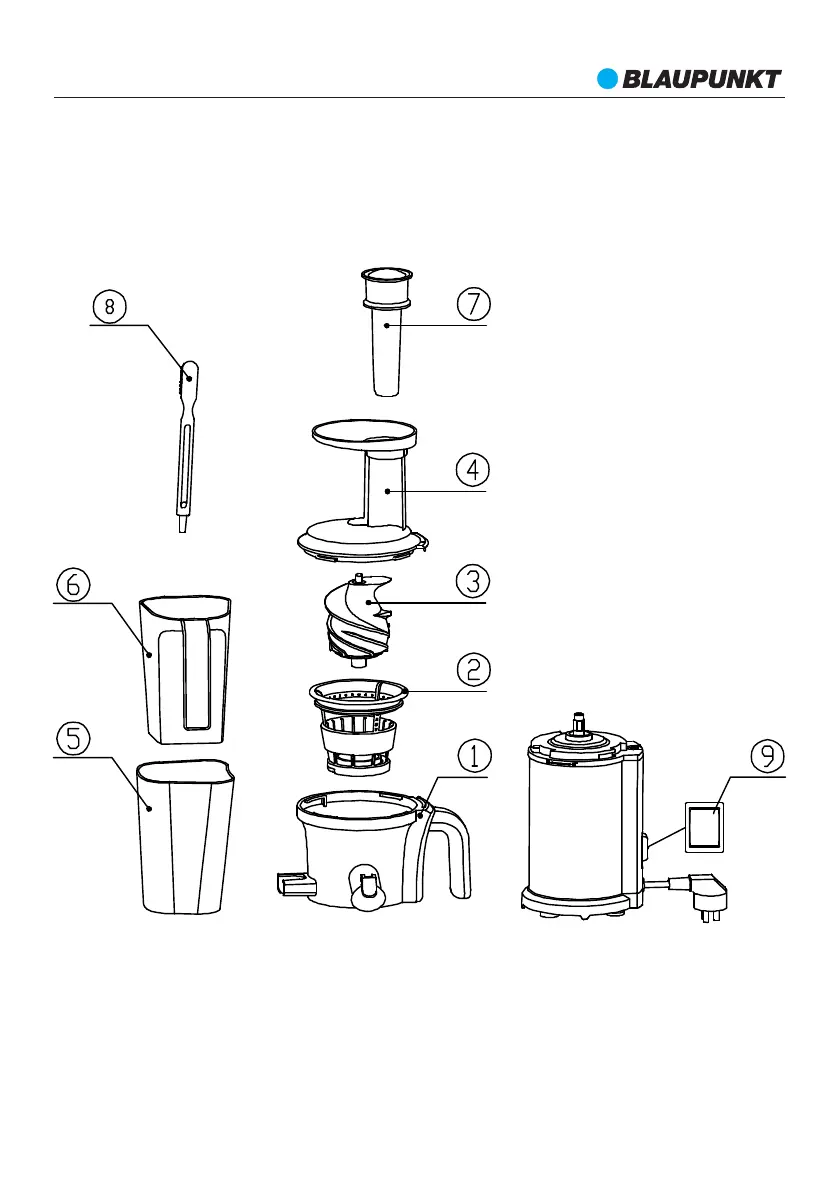 BLAUPUNKT

8

7

4

6

3

2

5

1

9