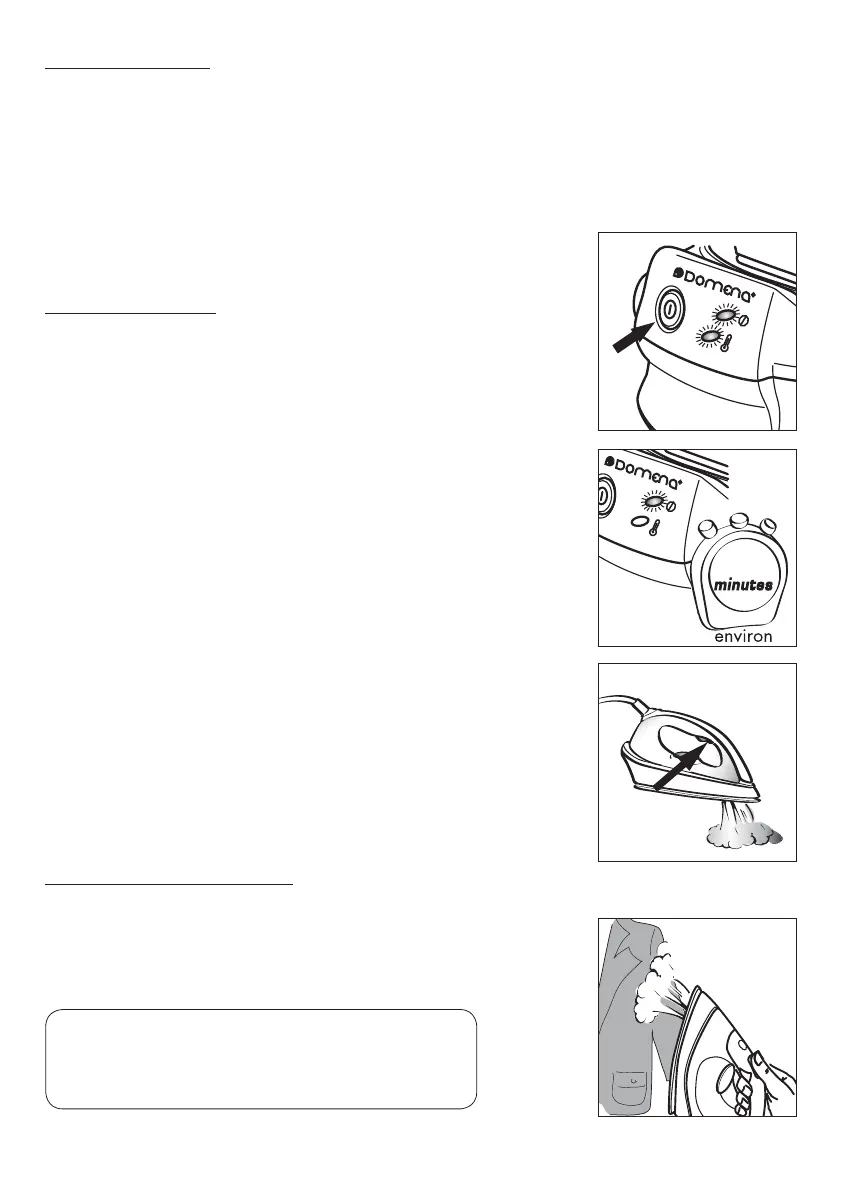 Domena

Domena

minutes

environ