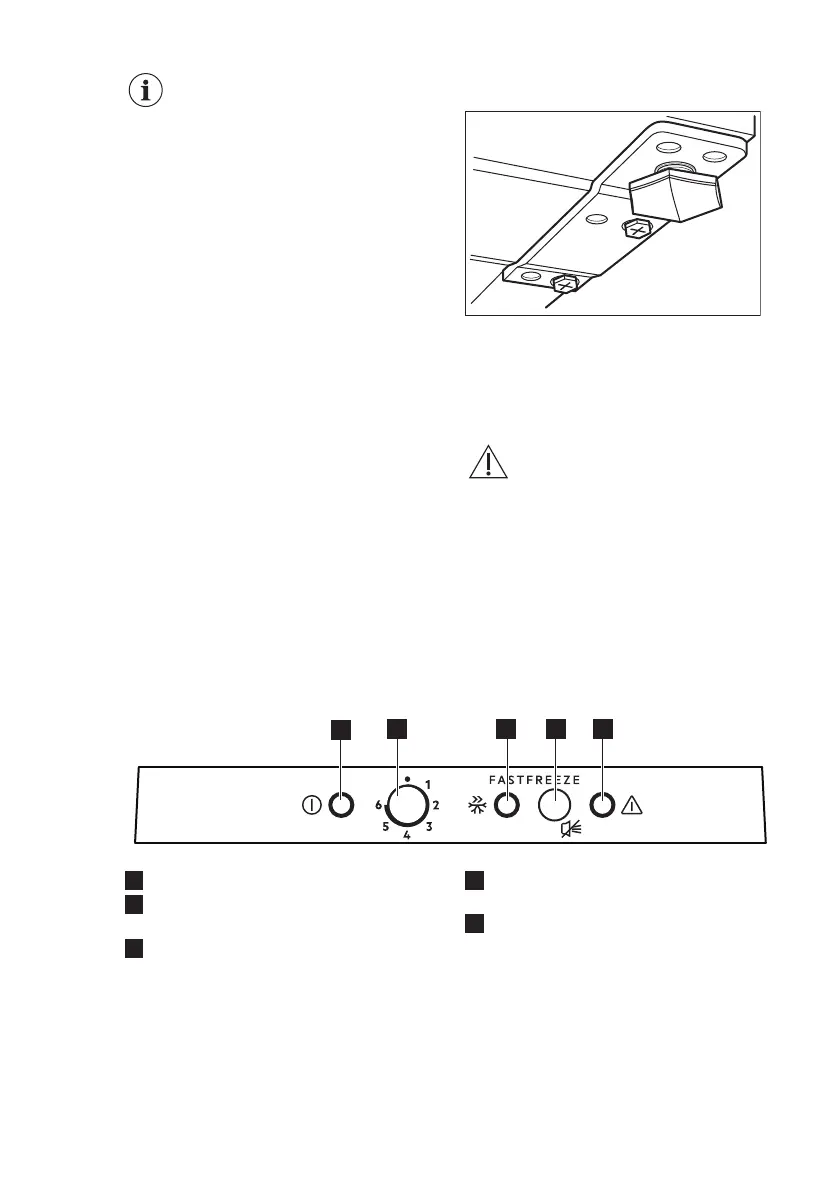 FASTFREEZE

1
2
3
4
5
6