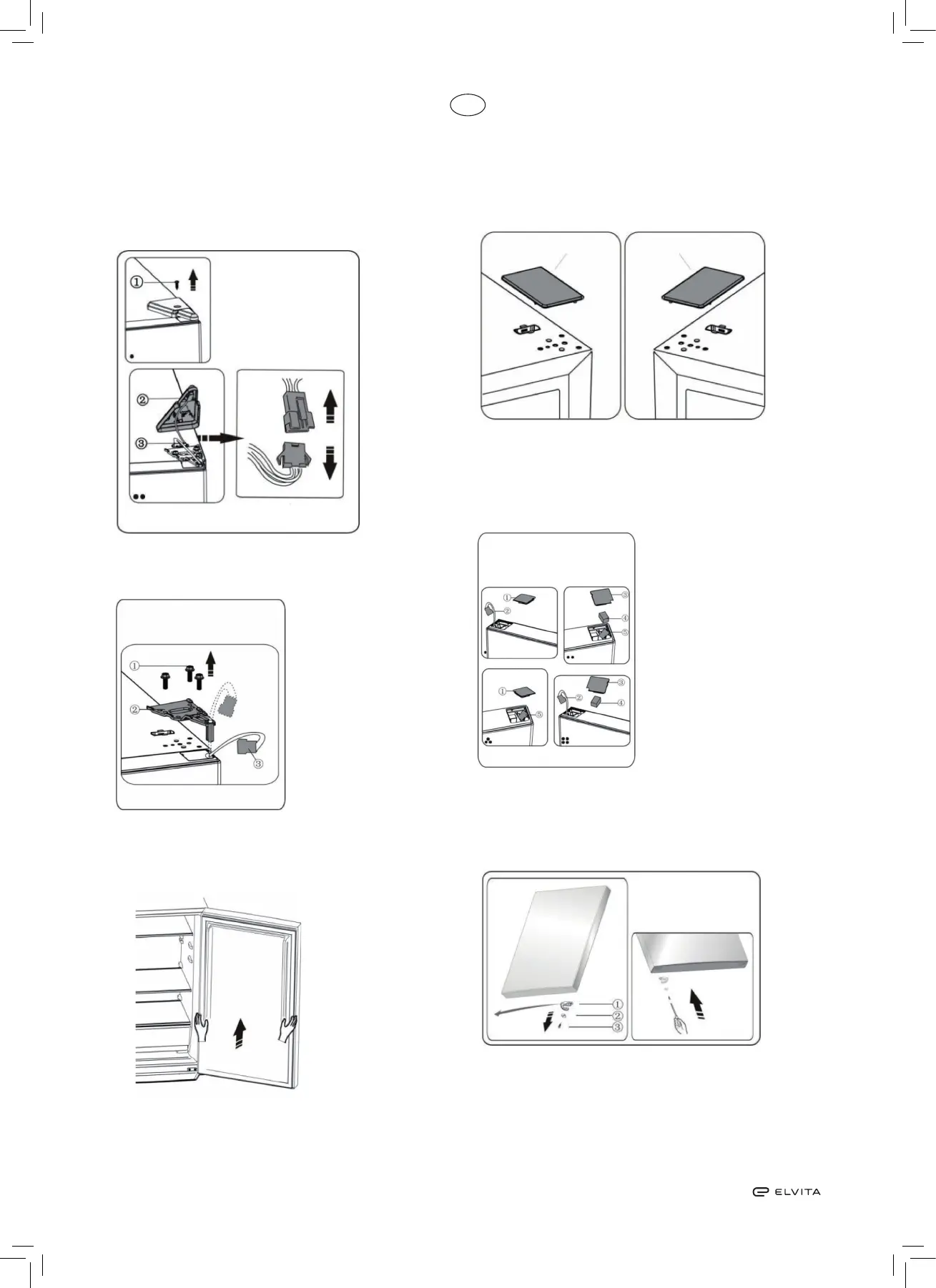 ①

②

③

①

②

③

①

②

③

④

⑤

①

⑤

②

③

④

①

②

③

ELVITA