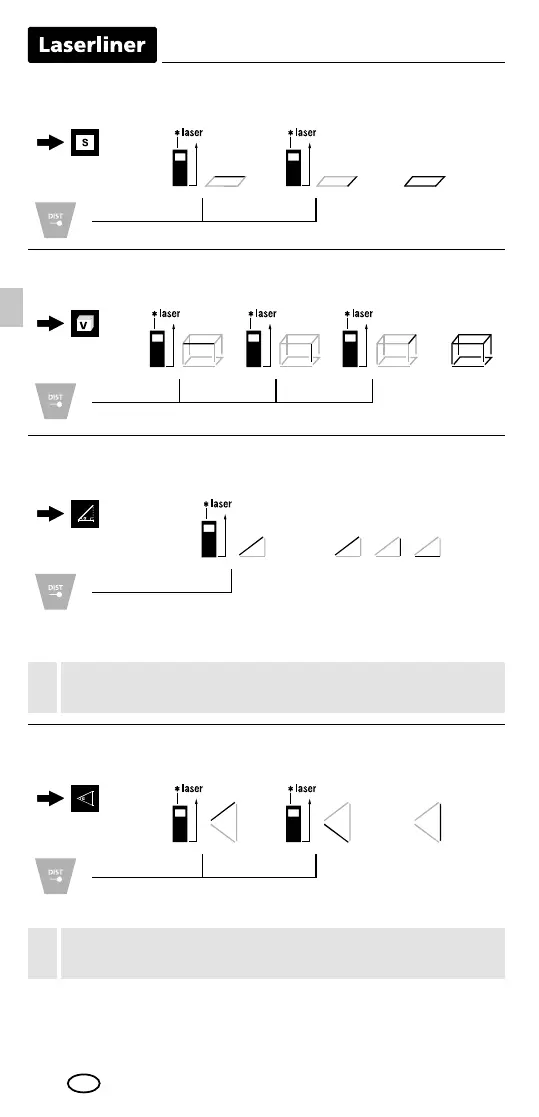 Laserliner

S

laser

laser

DIST

V

laser

laser

laser

DIST

laser

DIST

laser

laser

DIST