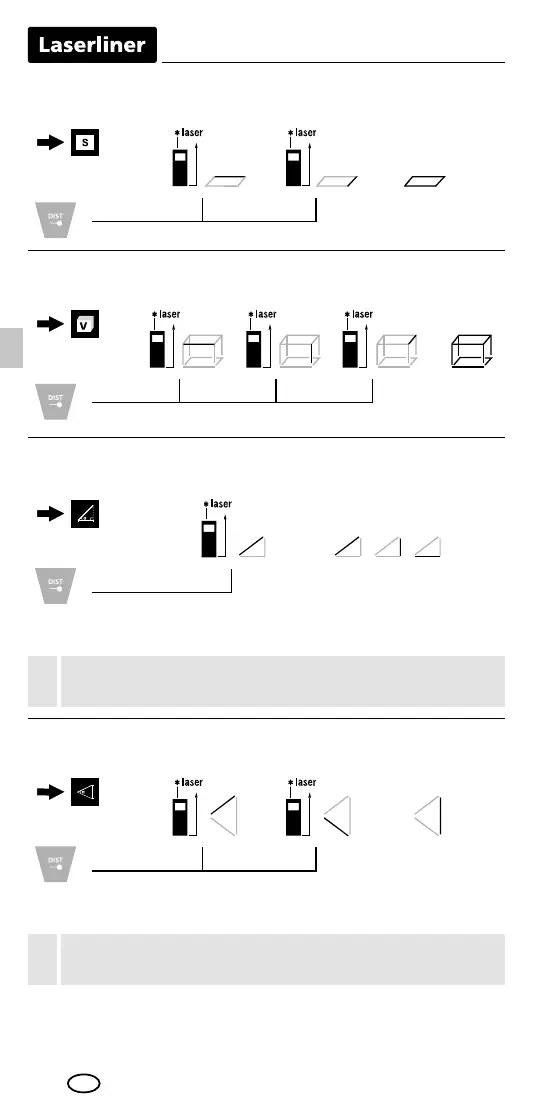 Laserliner

S

laser

laser

DIST

V

laser

laser

laser

DIST

laser

DIST

laser

laser

DIST