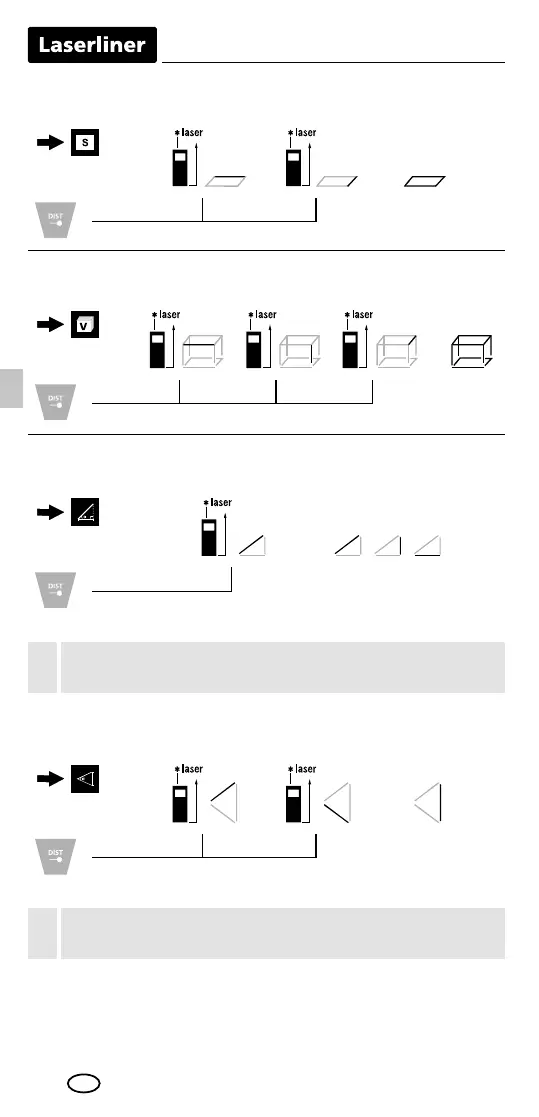 Laserliner

S

laser

laser

DIST

V

laser

laser

laser

DIST

laser

DIST

laser

laser

DIST