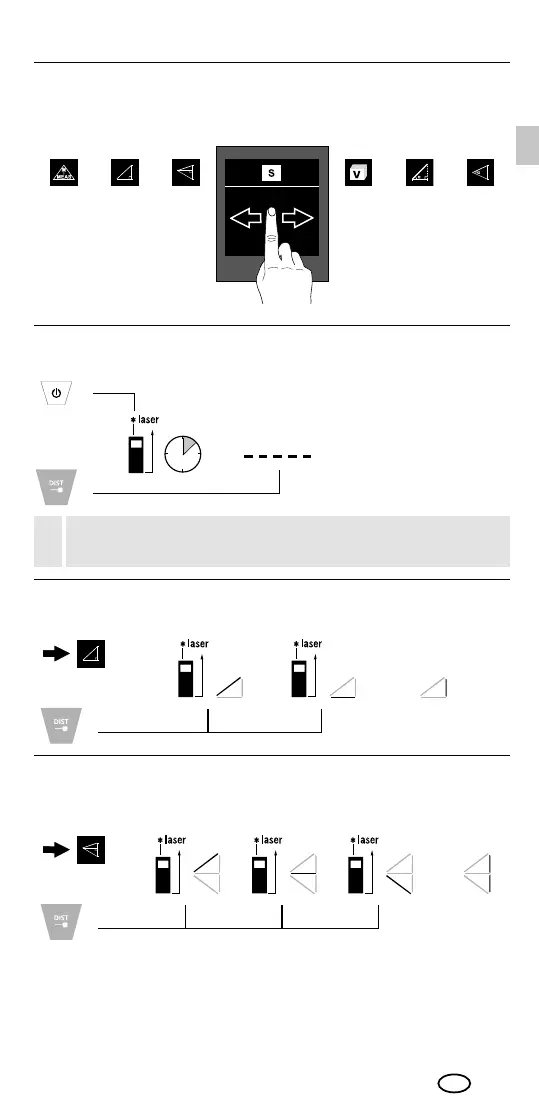 S

V

laser

DIST

laser

laser

DIST

laser

laser

laser

DIST