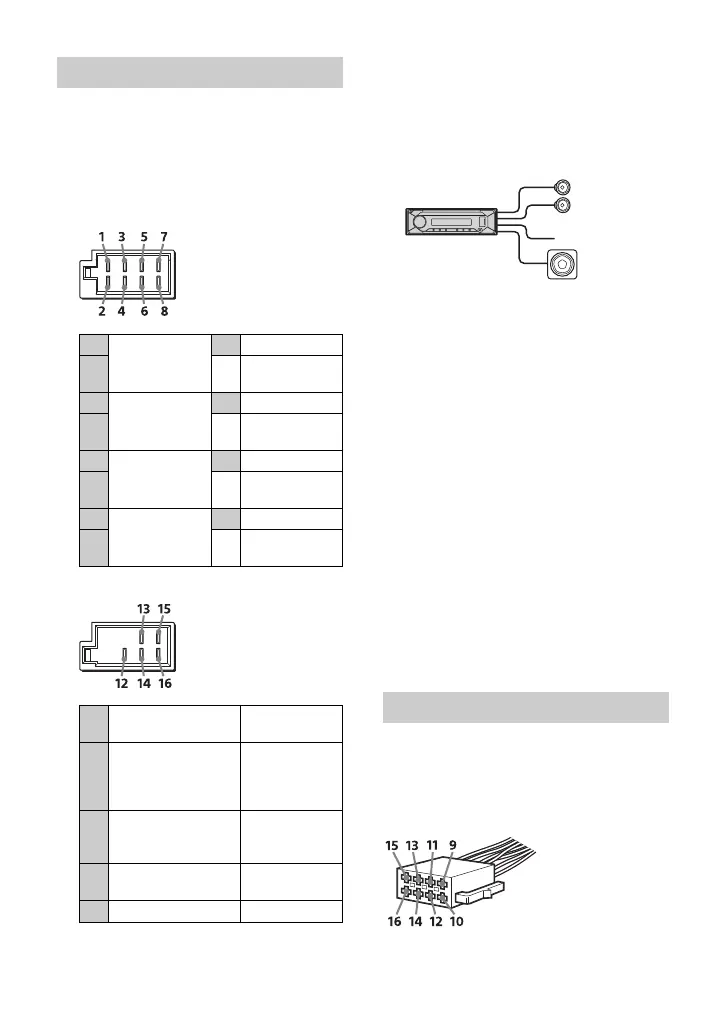 1 3 5 7

2 4 6 8

13 15

12 14 16

15 13 11 9

16 14 12 10