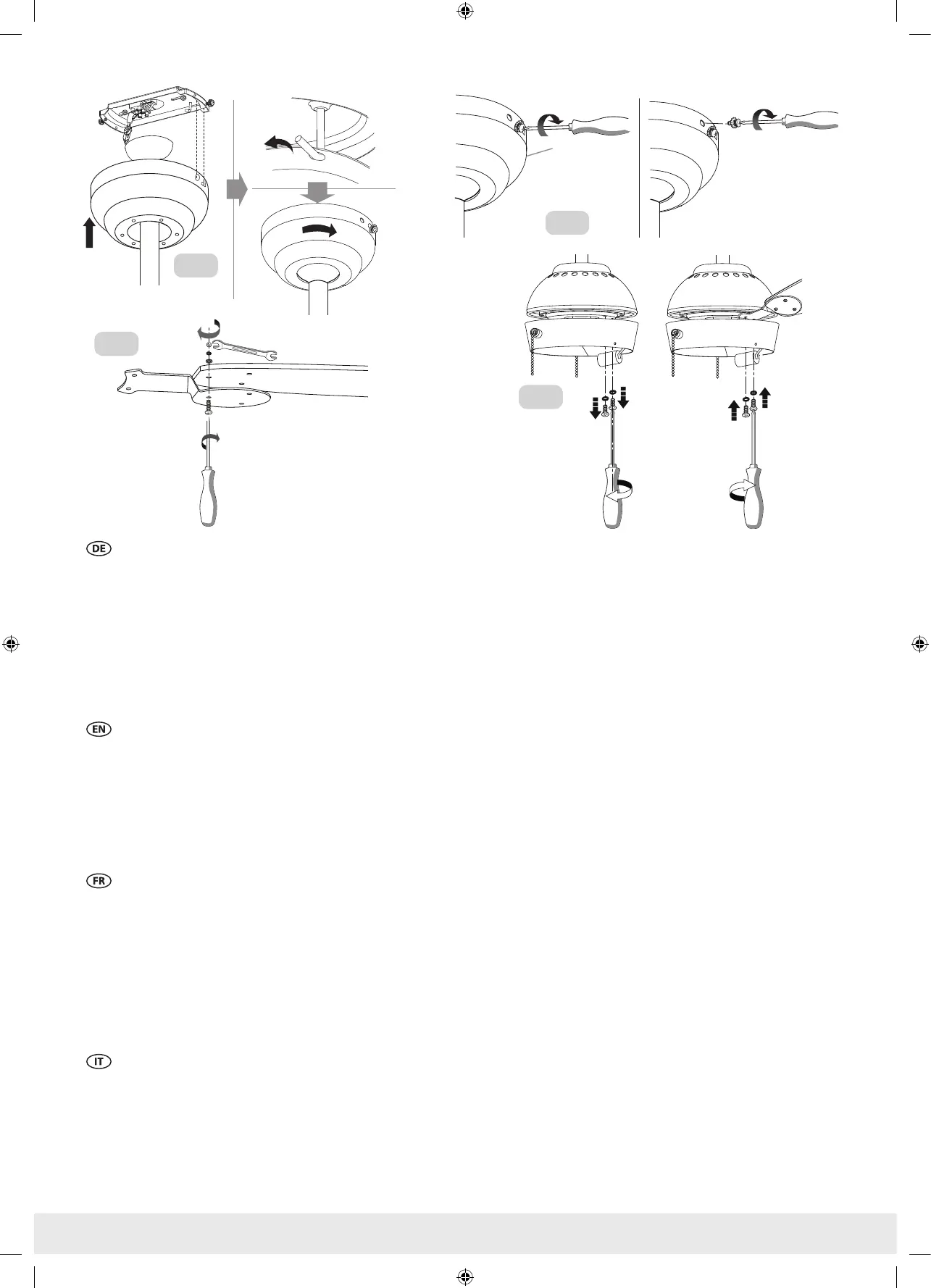 DE

EN

FR

IT