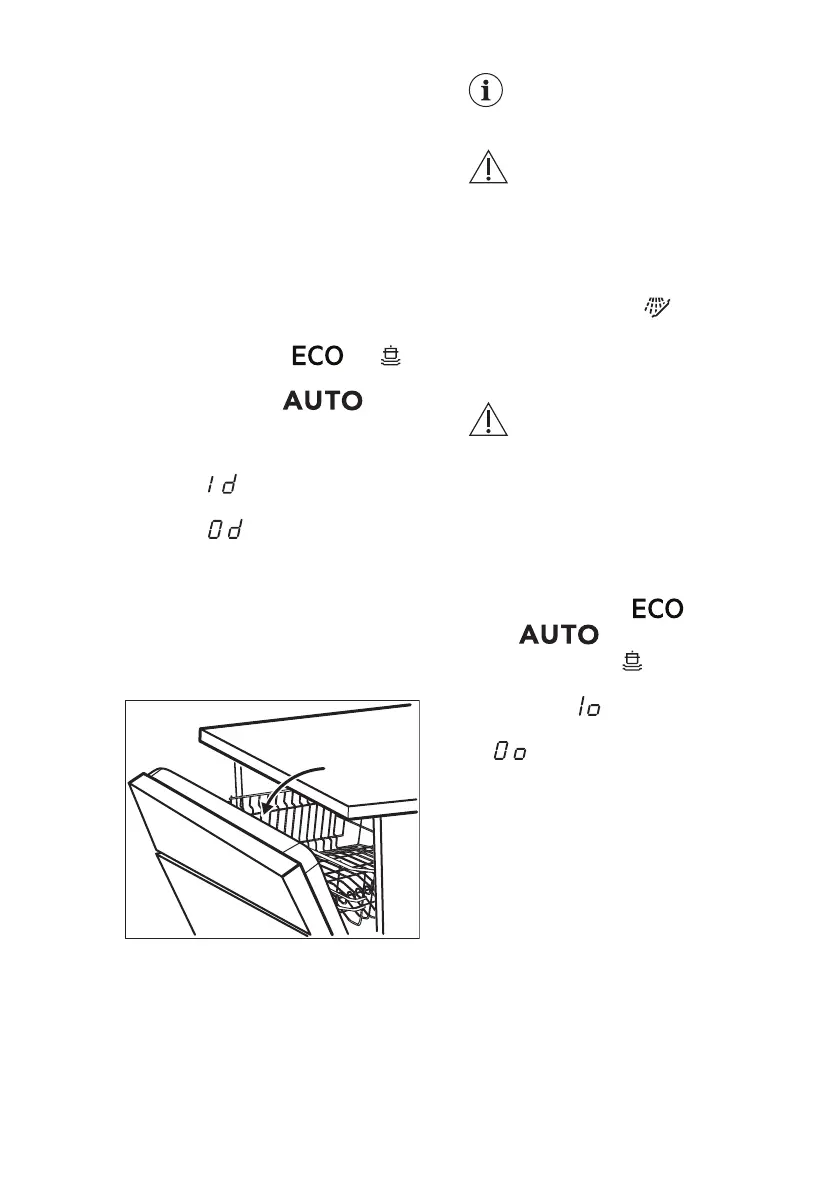 ECO

AUTO

1d

0d

ECO

AUTO

1o

0o