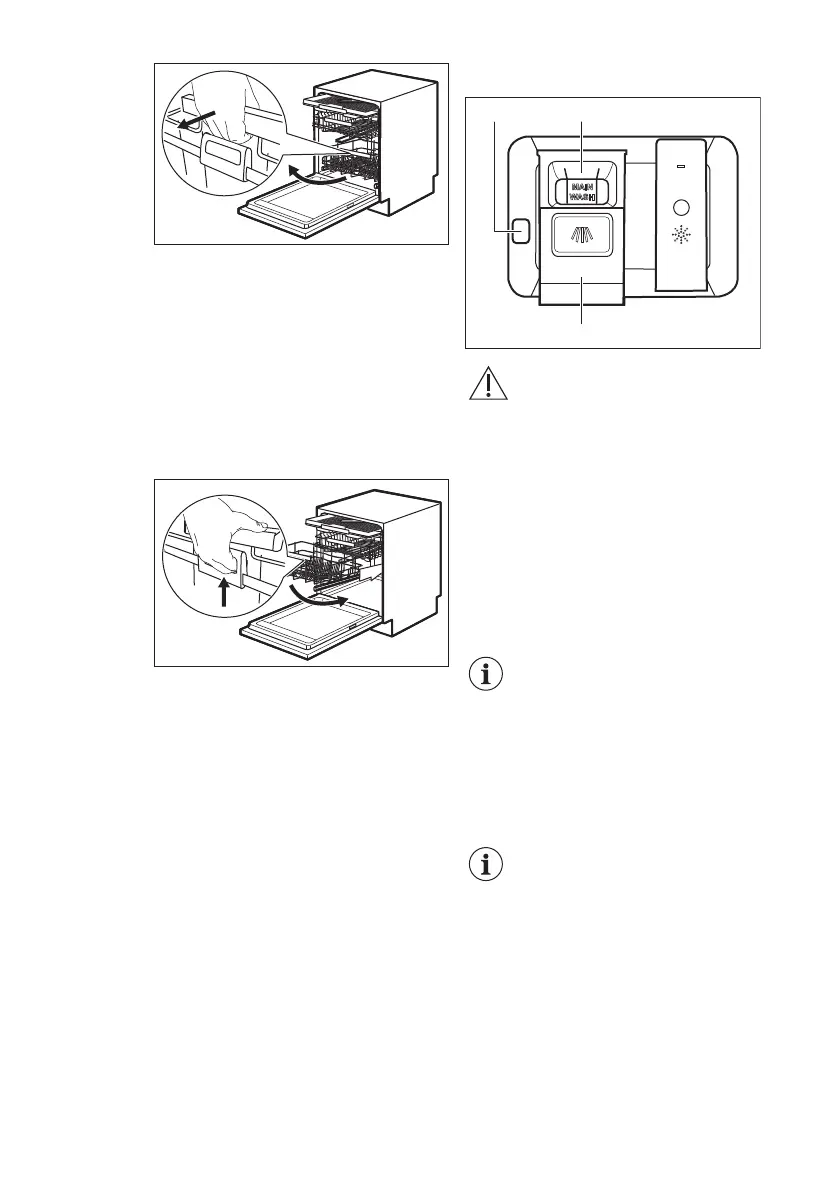 MAIN
WASH