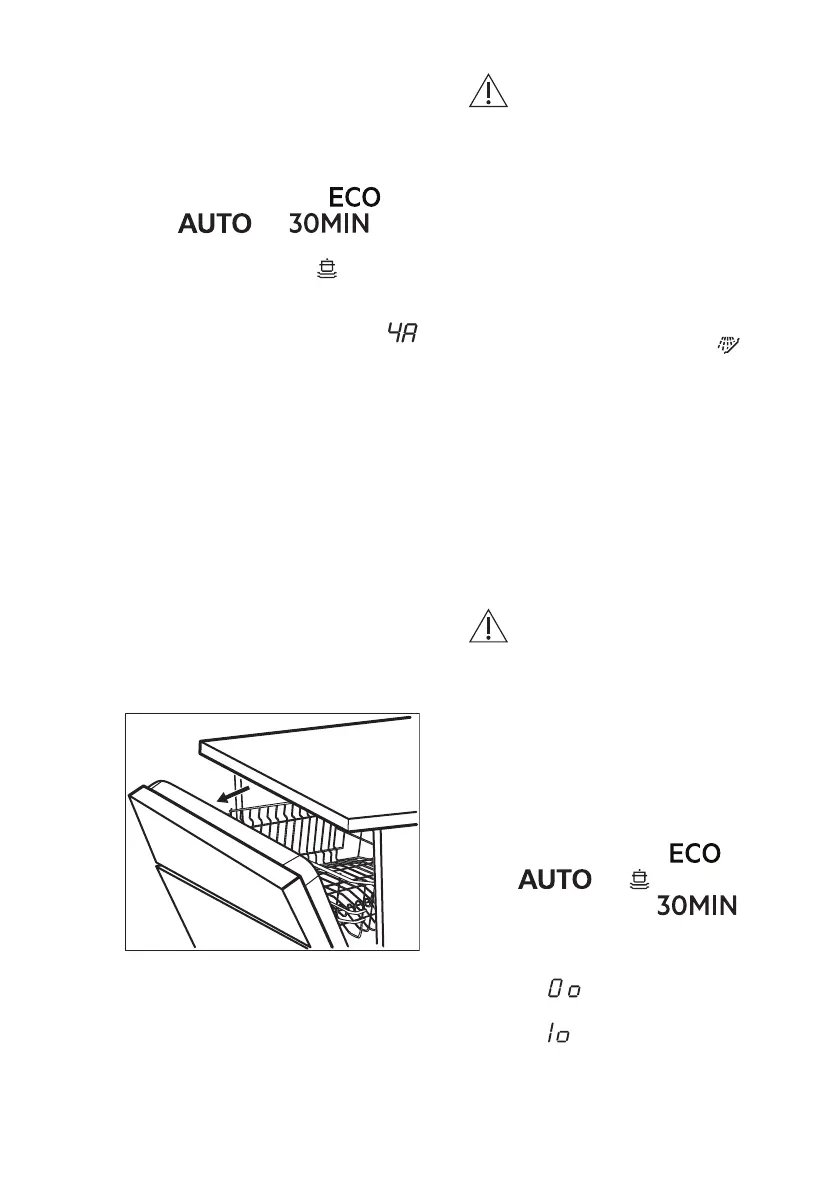 ECO
AUTO 30MIN

4A

ECO
AUTO
30MIN

0o
1o