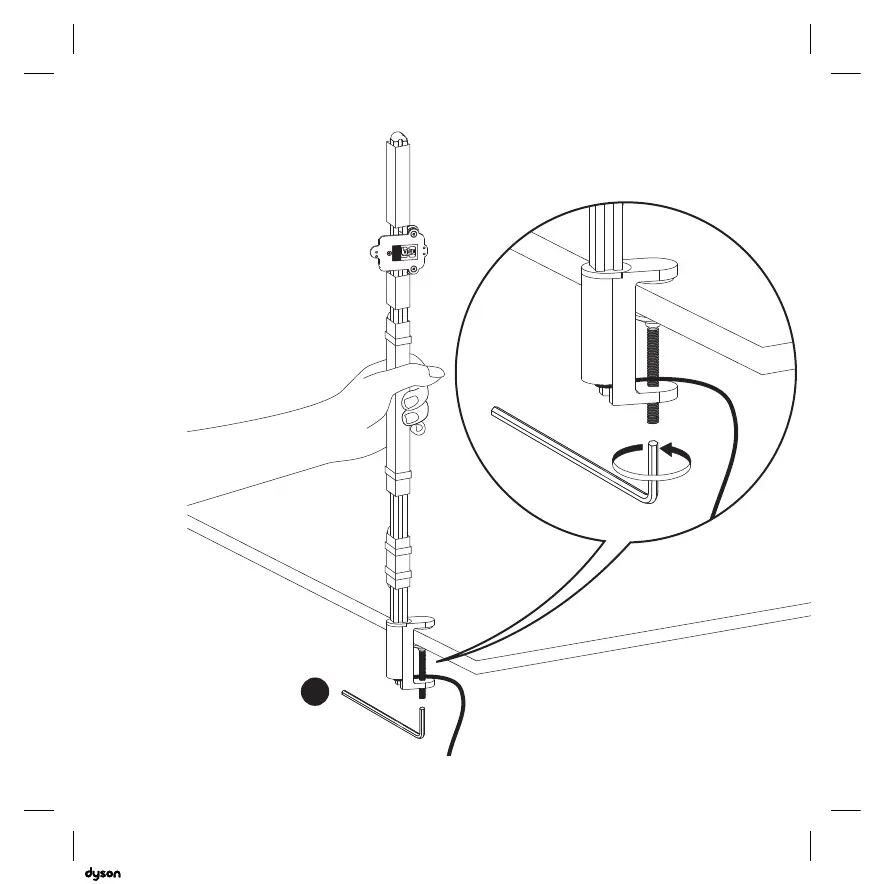 dyson