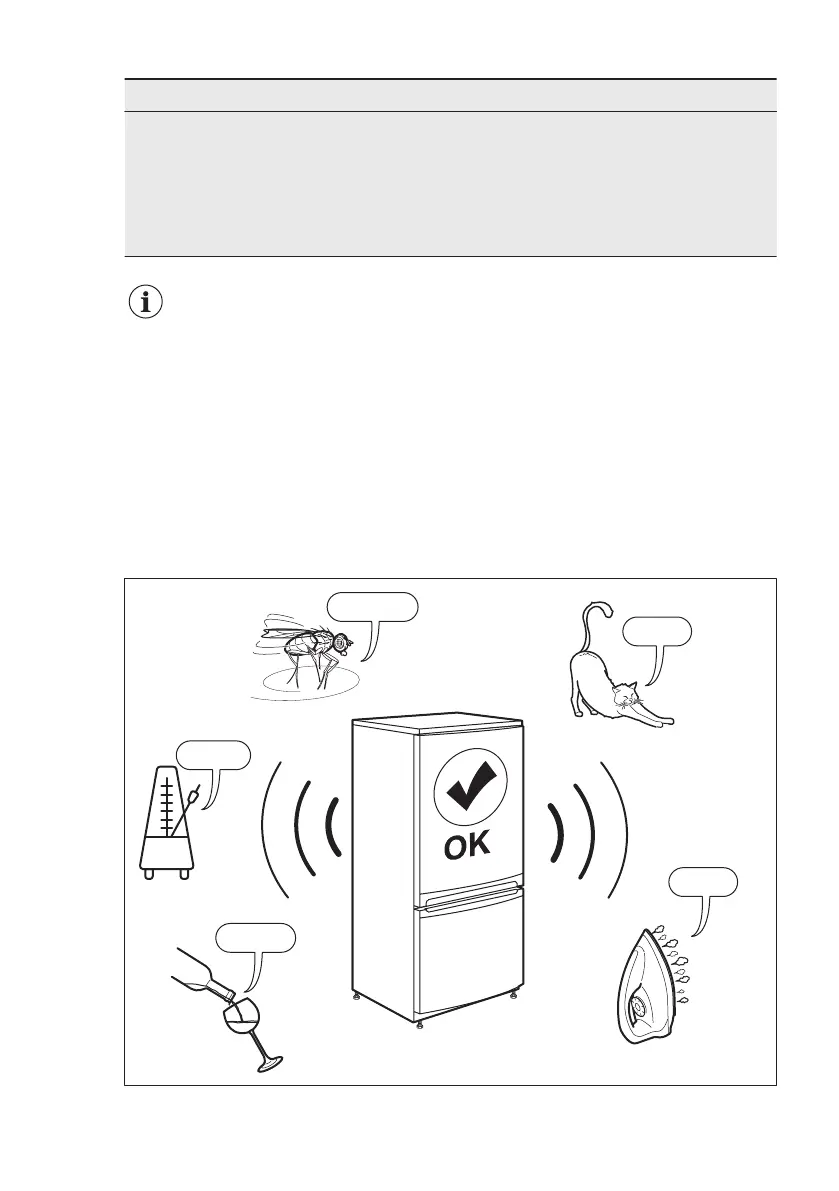 OK