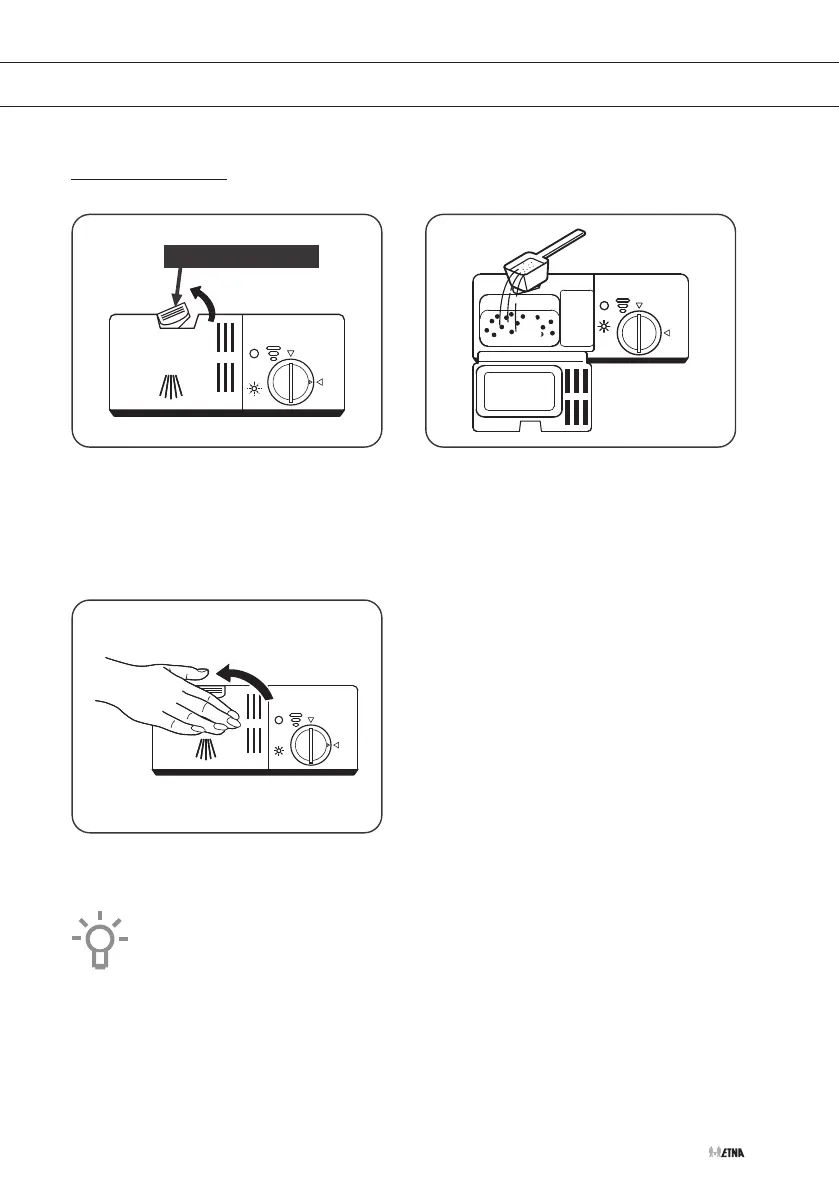 ETNA