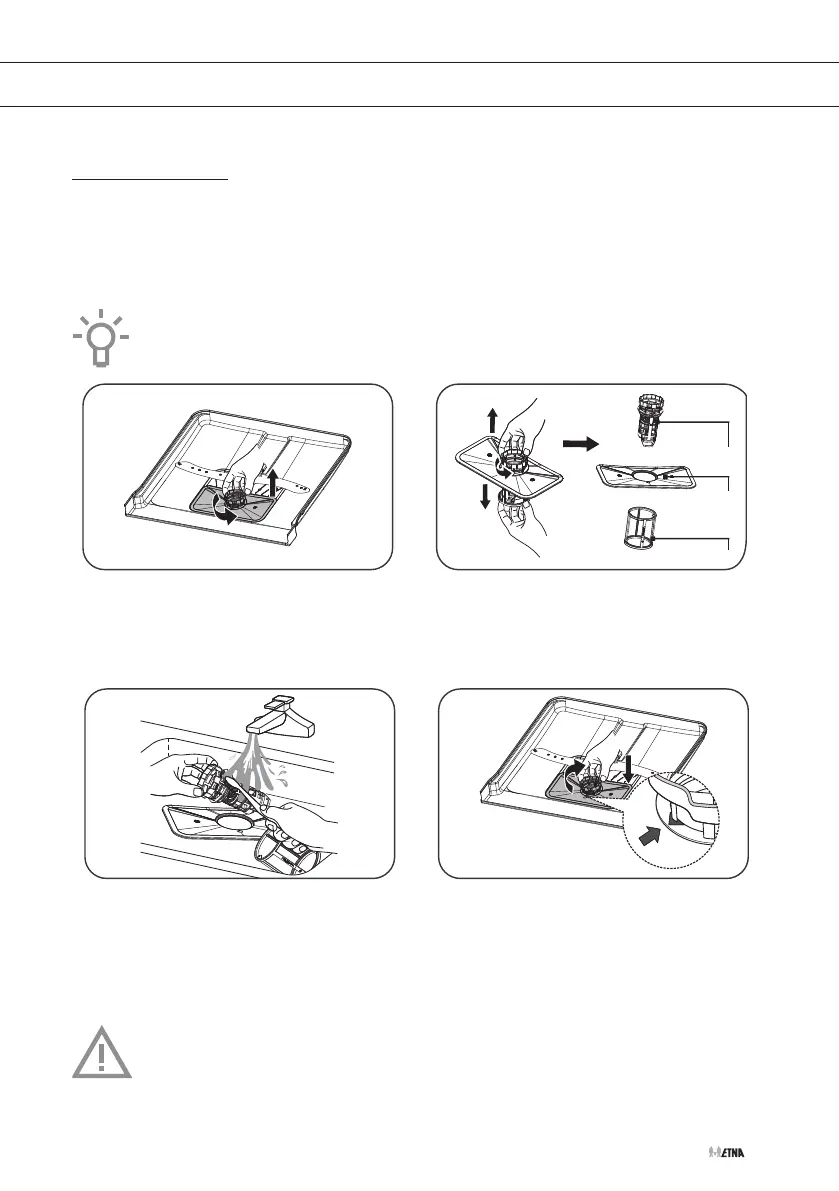 ETNA