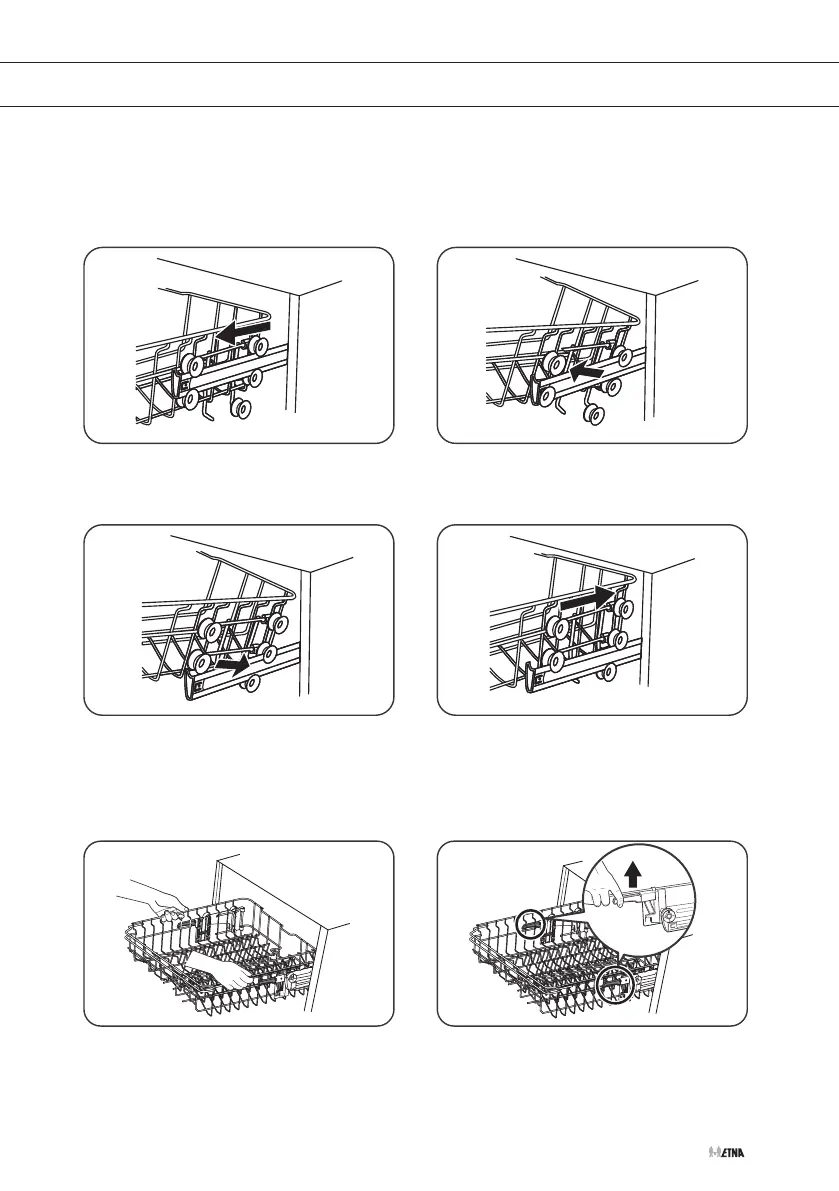 ETNA