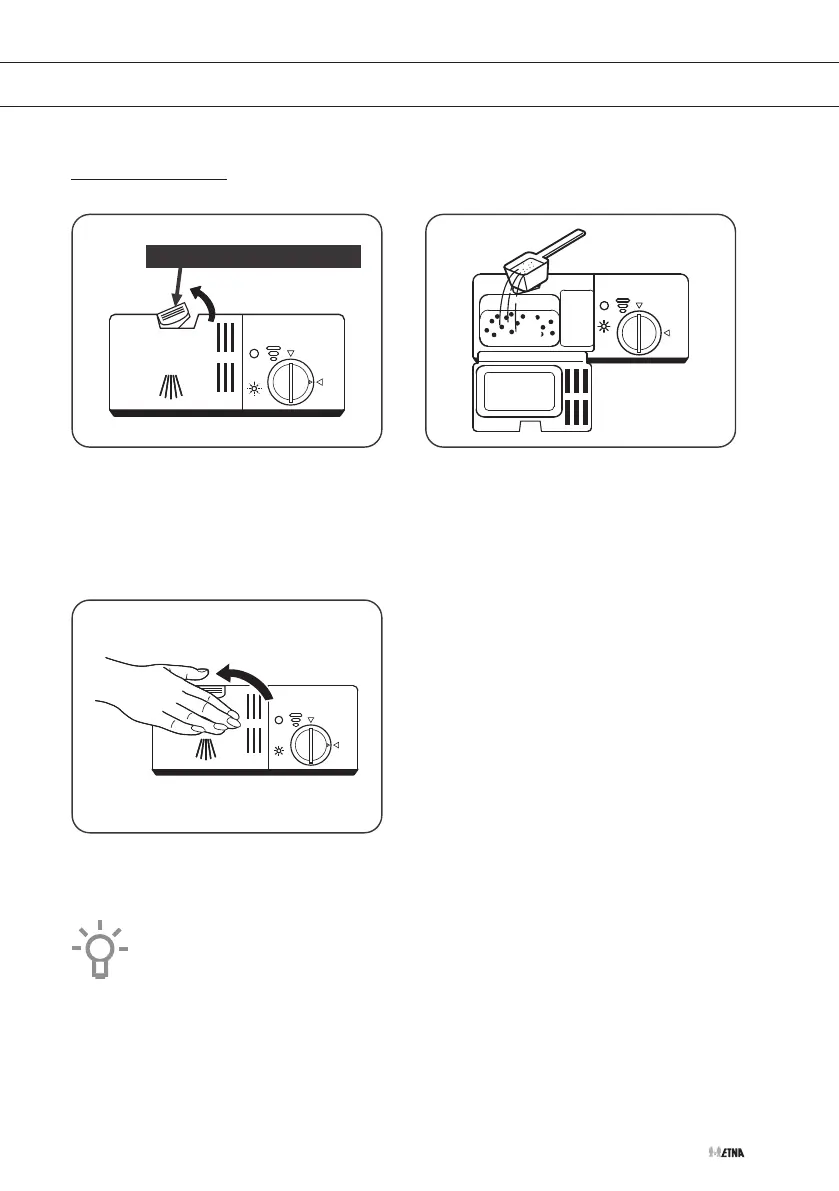 ETNA