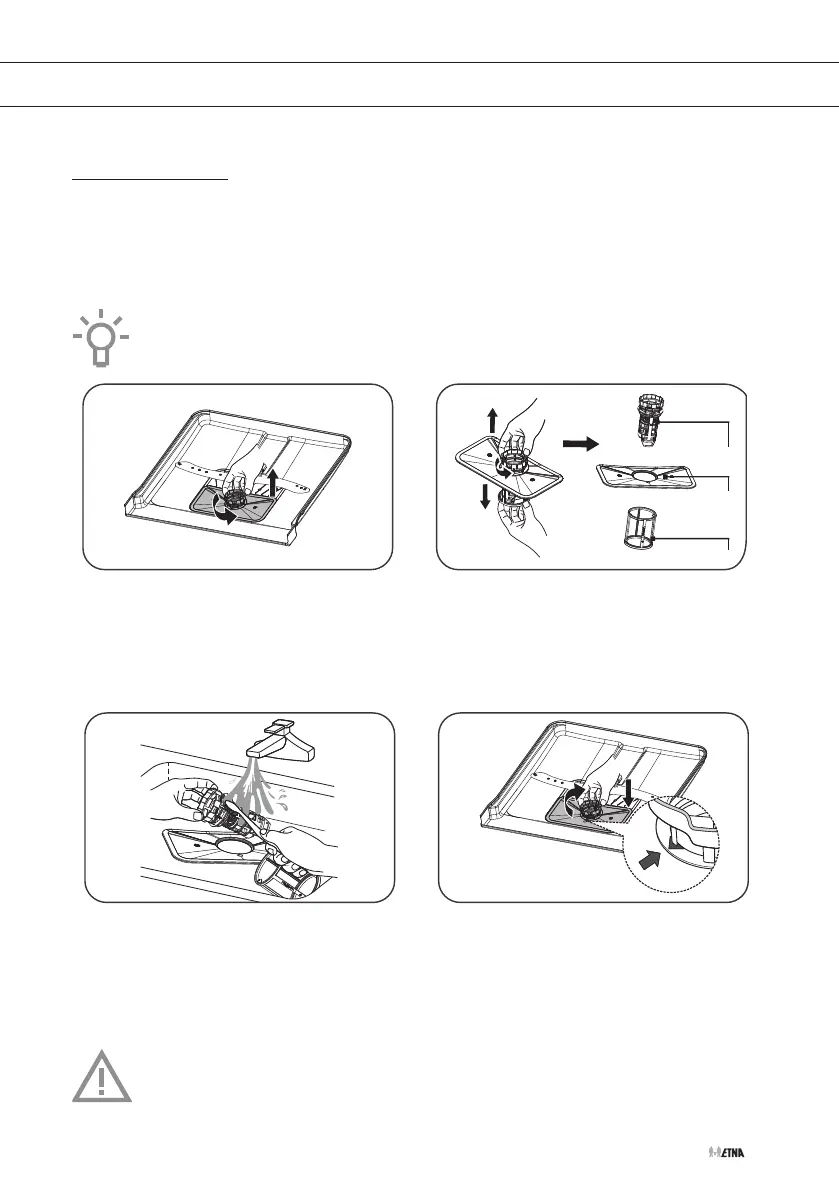 ETNA