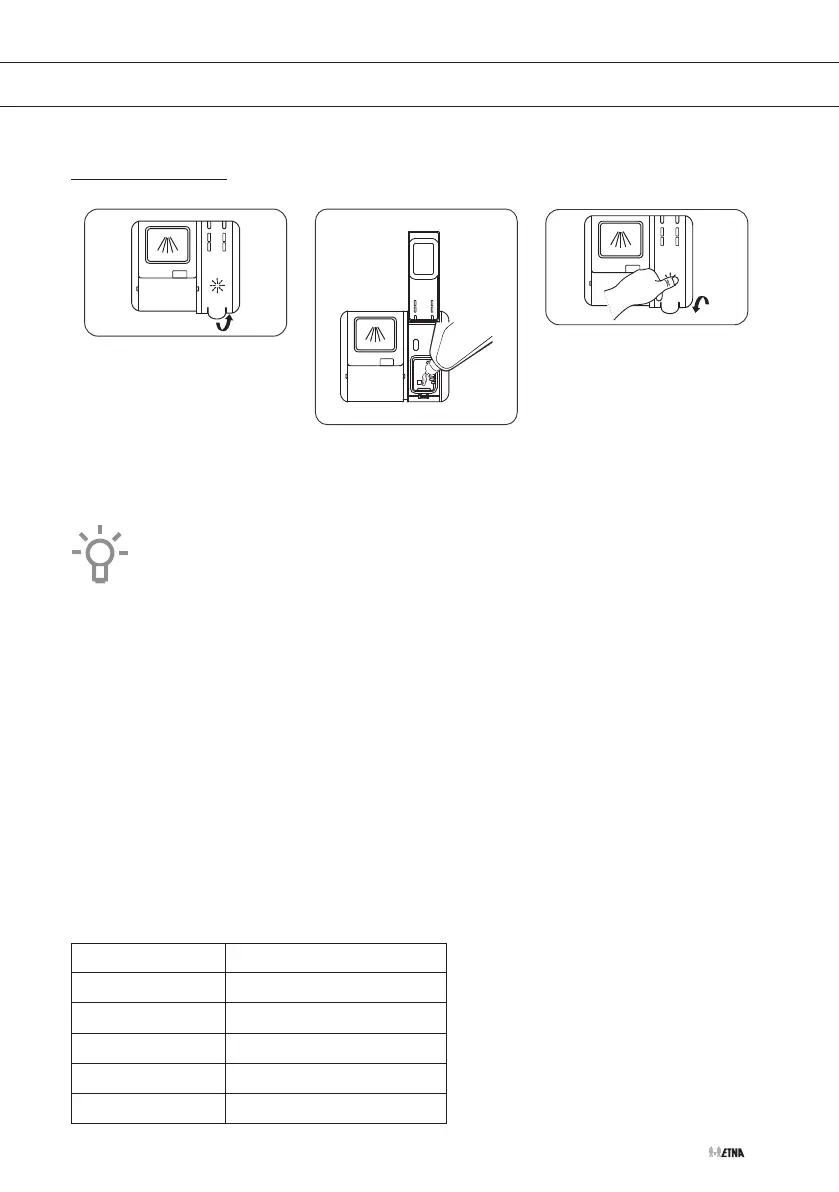 ETNA