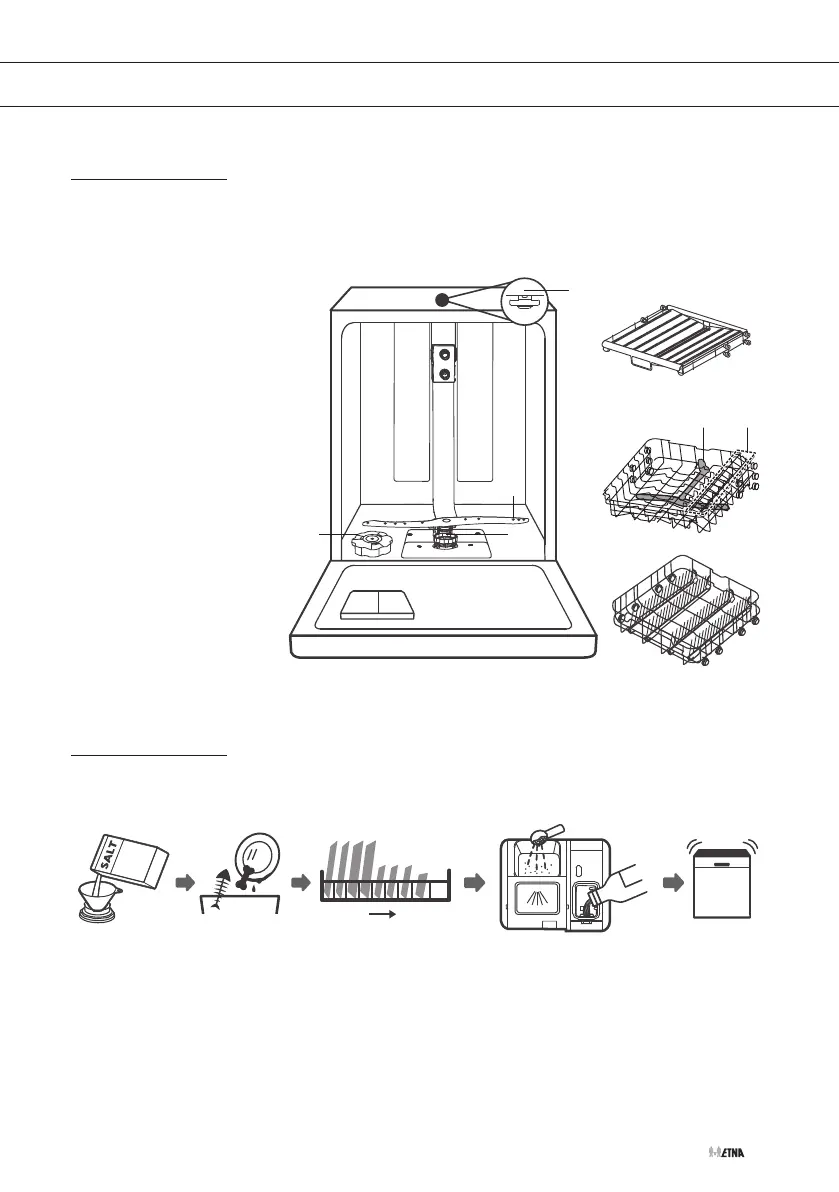 SALT

ETNA