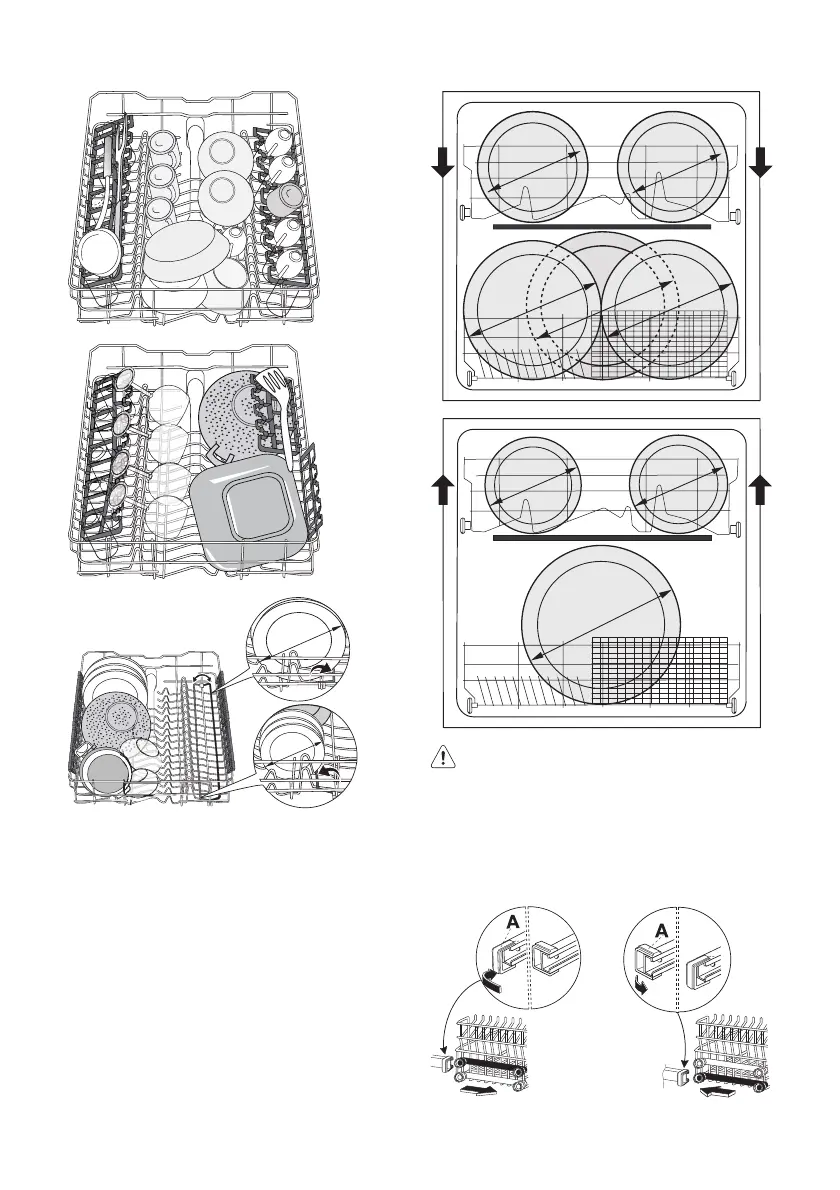 A

A