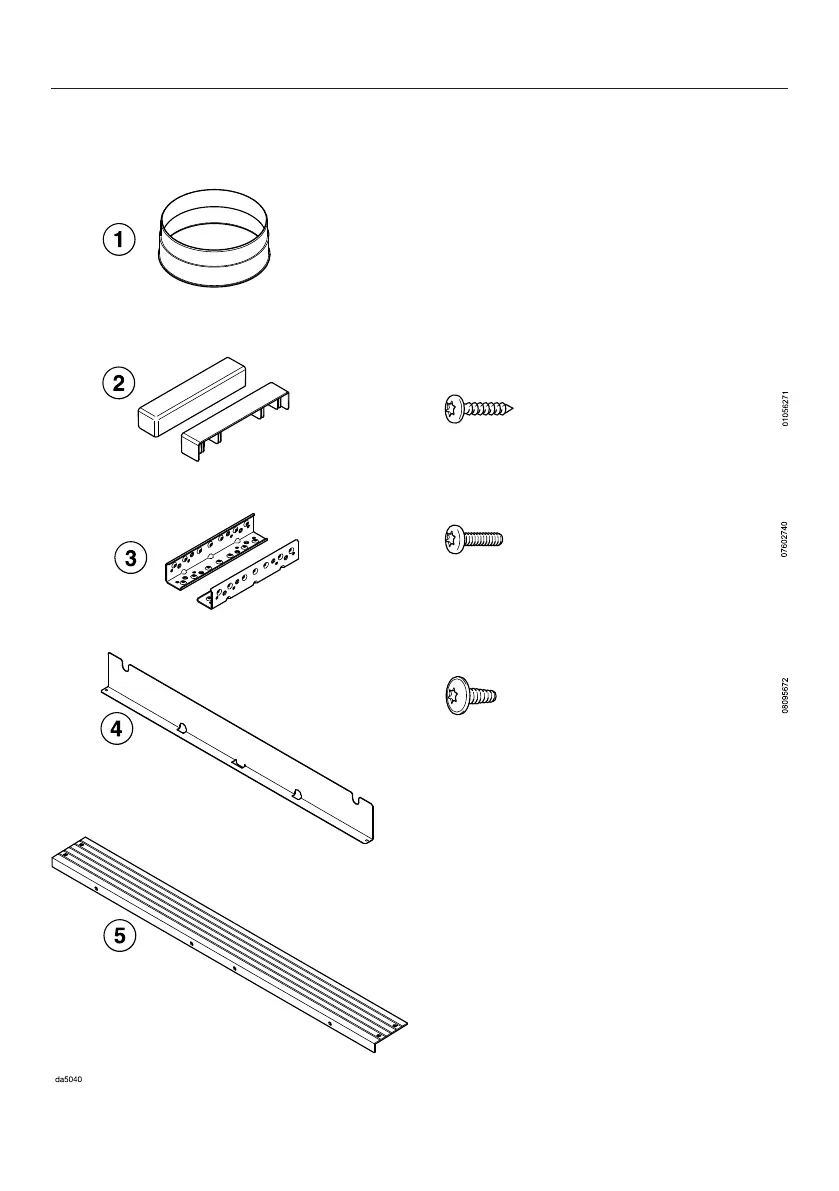 1

2

01056271

3

07602740

4

08095672

5

da5040