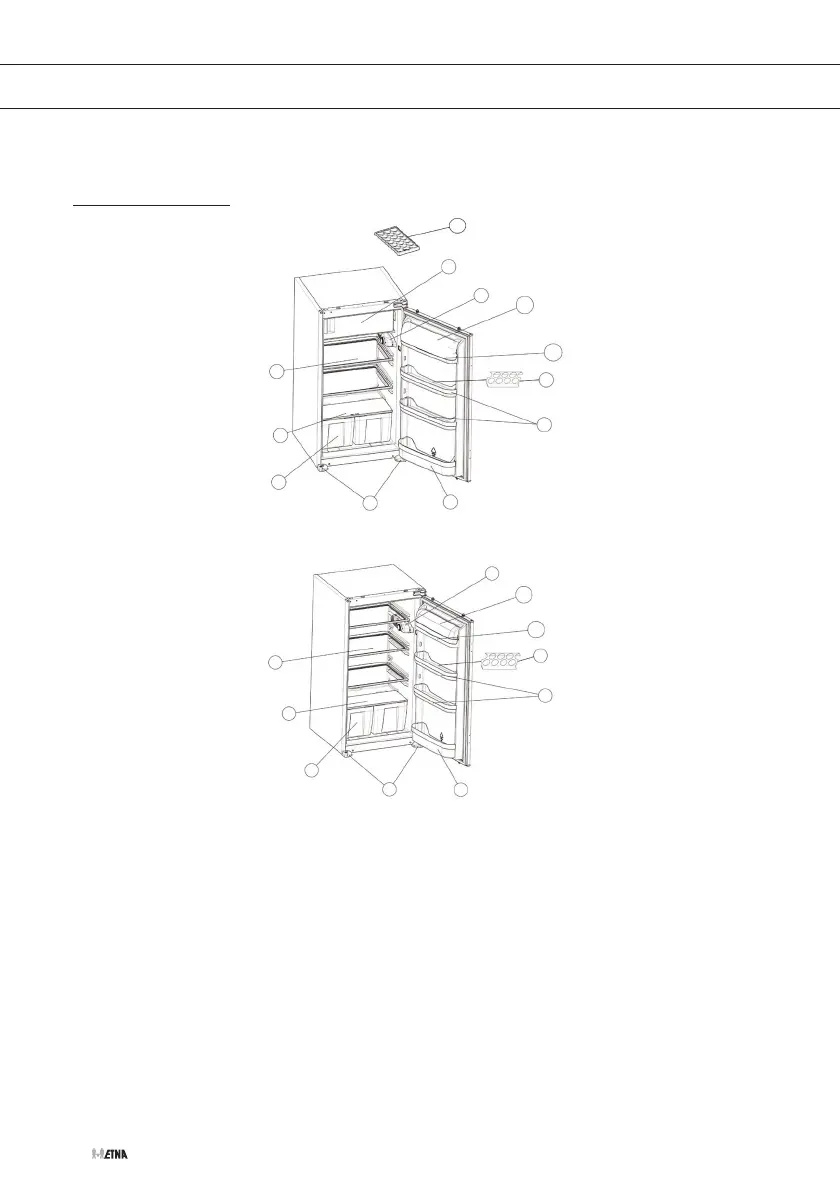 ETNA