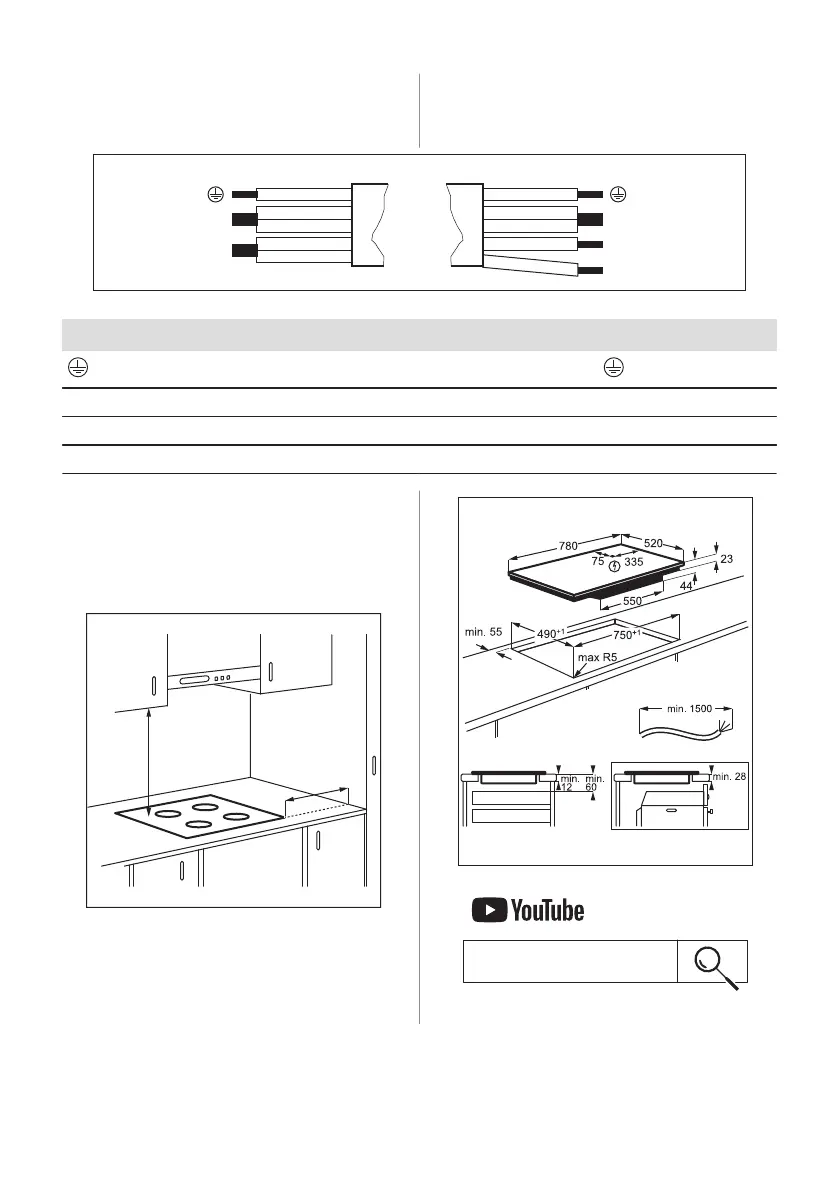 780
520
75
335
23
44
550
min. 55
$490^{+1}$
$750^{+1}$
max R5
min. 1500
min. 12
min. 60
min. 28

YouTube