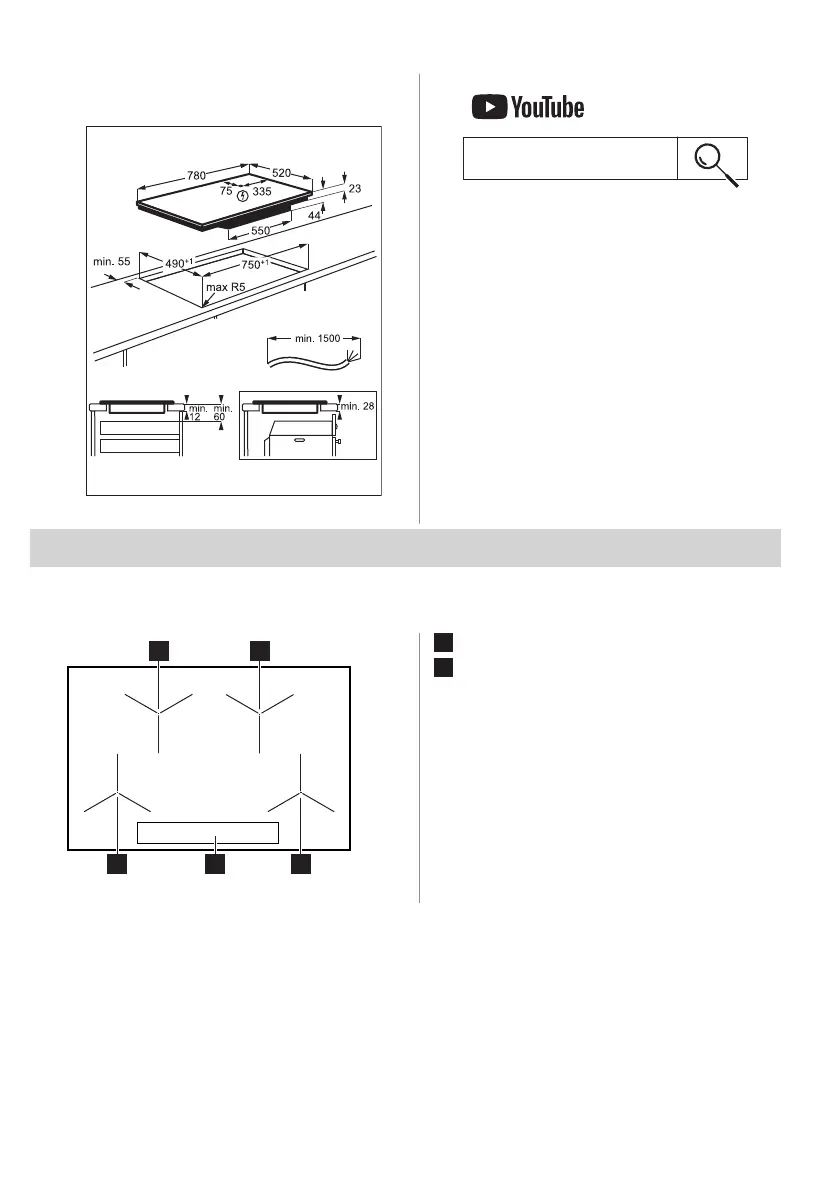 780
520
75
335
23
44
550
min. 55
$490^{+1}$
$750^{+1}$
max R5
min. 1500
min. 12
min. 60
min. 28

YouTube