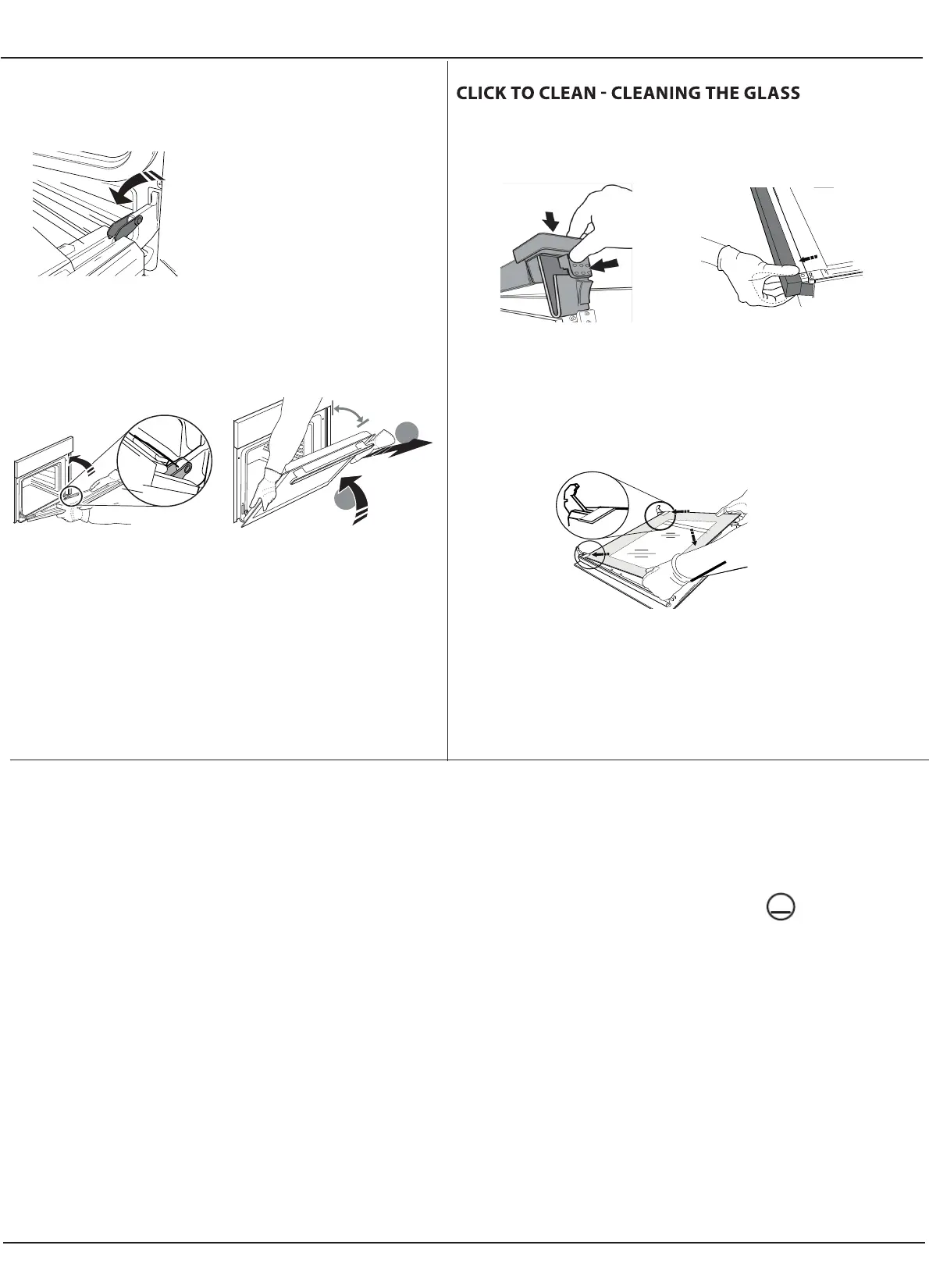 CLICK TO CLEAN - CLEANING THE GLASS