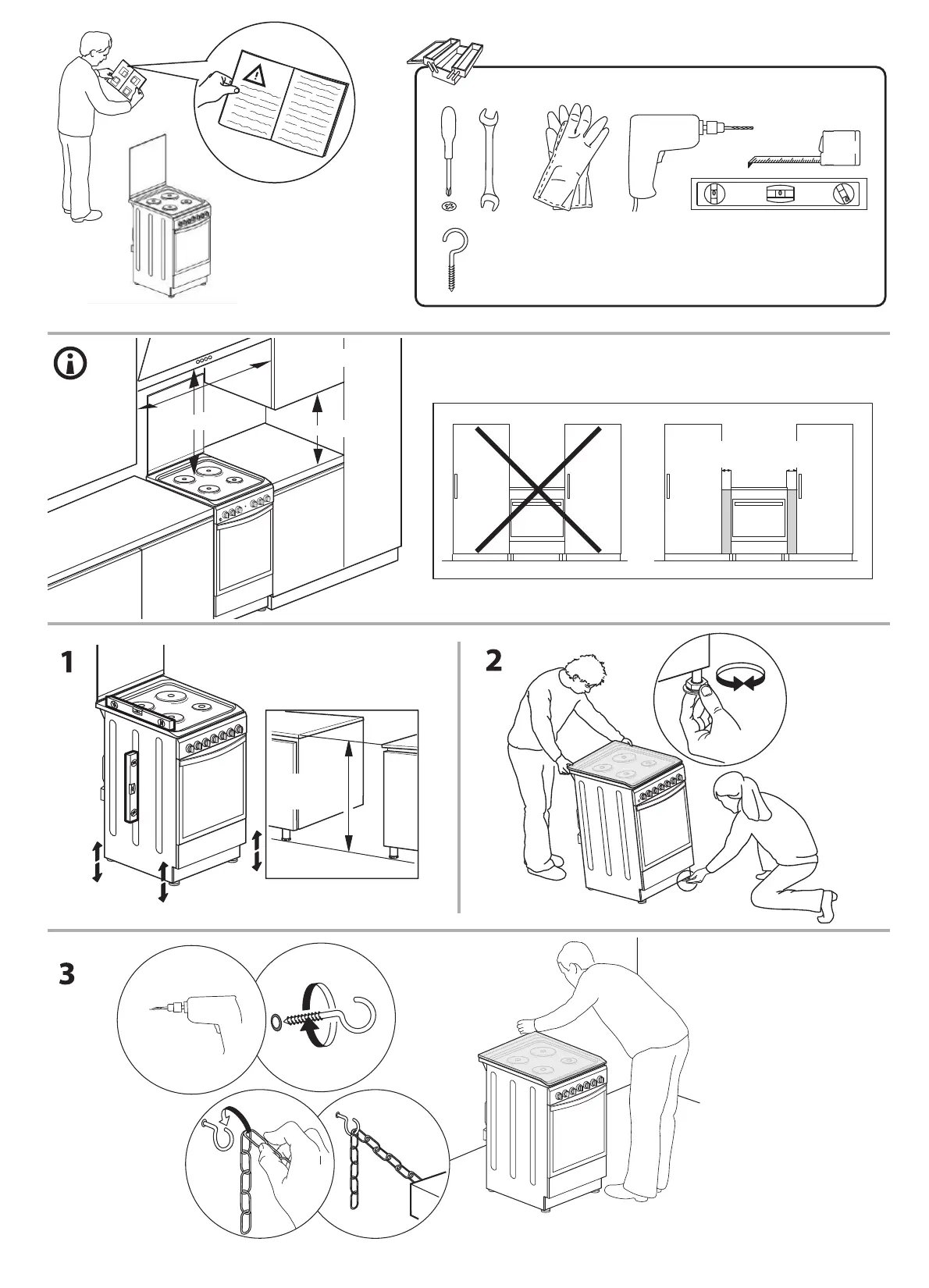 1

2

3