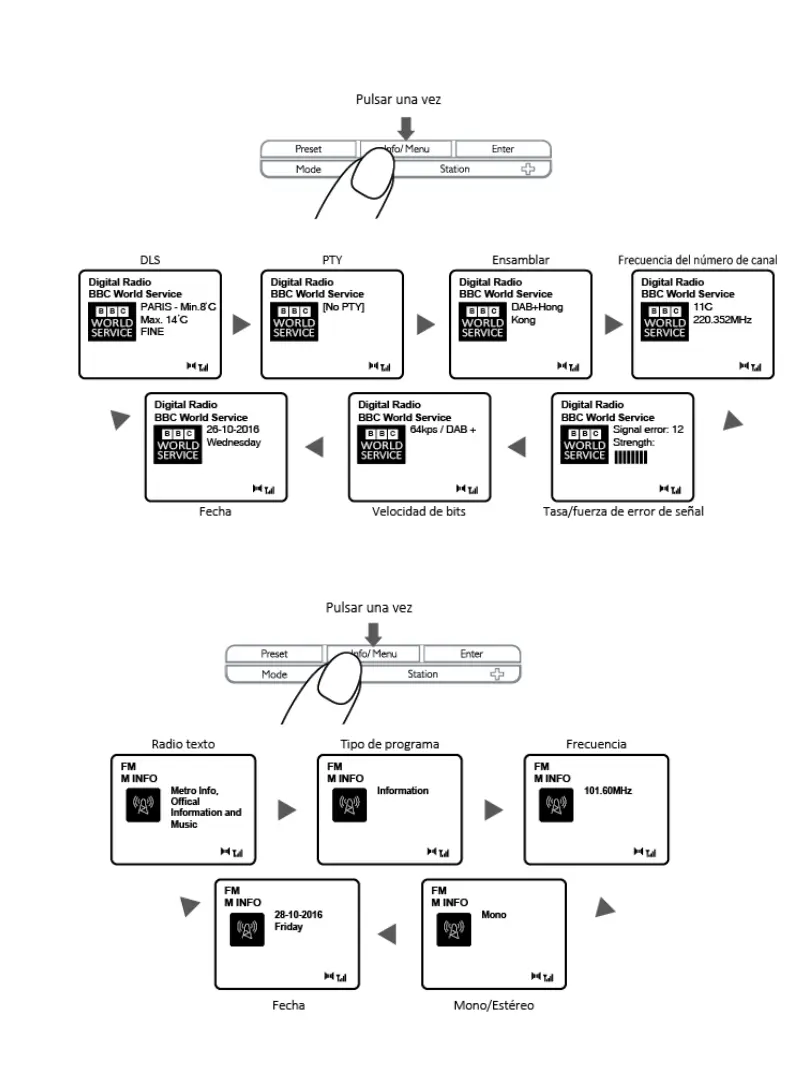 Pulsar una vez

Preset
Info/ Menu
Enter
Mode
Station

DLS
Digital Radio
BBC World Service
BBC WORLD SERVICE
PARIS - Min.8°C
Max. 14°C
FINE

PTY
Digital Radio
BBC World Service
BBC WORLD SERVICE
[No PTY]

Ensamblar
Digital Radio
BBC World Service
BBC WORLD SERVICE
DAB+Hong Kong

Frecuencia del número de canal
Digital Radio
BBC World Service
BBC WORLD SERVICE
11C
220.352MHz

Digital Radio
BBC World Service
BBC WORLD SERVICE
Signal error: 12
Strength:
Tasa/fuerza de error de señal

Digital Radio
BBC World Service
BBC WORLD SERVICE
64kps / DAB +
Velocidad de bits

Digital Radio
BBC World Service
BBC WORLD SERVICE
26-10-2016
Wednesday
Fecha

Pulsar una vez

Preset
Info/ Menu
Enter
Mode
Station

Radio texto
FM
M INFO
Metro Info, Offical Information and Music

Tipo de programa
FM
M INFO
Information

Frecuencia
FM
M INFO
101.60MHz

FM
M INFO
Mono
Mono/Estéreo

FM
M INFO
28-10-2016
Friday
Fecha