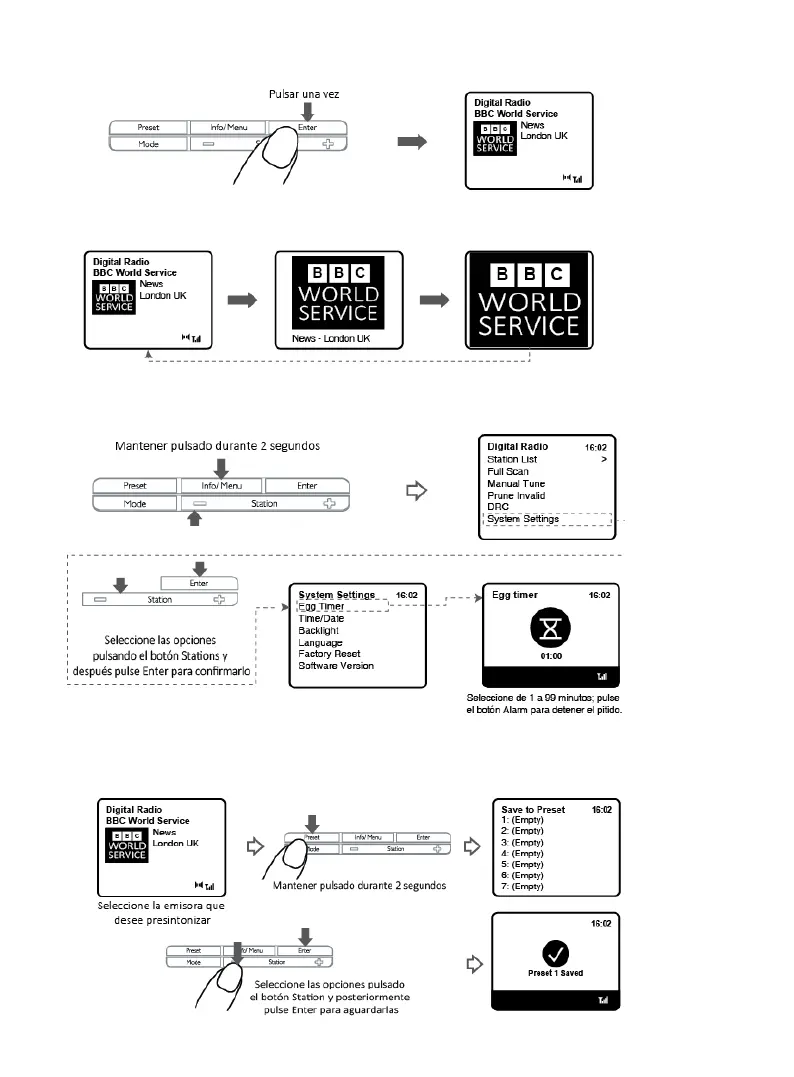 Pulsar una vez

Preset
Info/ Menu
Enter
Mode

Digital Radio
BBC World Service
BBC WORLD SERVICE
News
London UK

Digital Radio
BBC World Service
BBC WORLD SERVICE
News
London UK

BBC WORLD SERVICE
News - London UK

BBC WORLD SERVICE

Mantener pulsado durante 2 segundos

Preset
Info/ Menu
Enter
Mode
Station

Digital Radio 16:02
Station List >
Full Scan
Manual Tune
Prune Invalid
DRC
System Settings

Enter
Station

Seleccione las opciones pulsando el botón Stations y después pulse Enter para confirmarlo

System Settings 16:02
Egg Timer
Time/Date
Backlight
Language
Factory Reset
Software Version

Egg timer 16:02
01:00

Seleccione de 1 a 99 minutos; pulse el botón Alarm para detener el pitido.

Digital Radio
BBC World Service
BBC WORLD SERVICE
News
London UK

Seleccione la emisora que desee presintonizar

Preset
Info/ Menu
Enter
Mode
Station

Mantener pulsado durante 2 segundos

Save to Preset 16:02
1: (Empty)
2: (Empty)
3: (Empty)
4: (Empty)
5: (Empty)
6: (Empty)
7: (Empty)

Preset
Info/ Menu
Enter
Mode
Station

Seleccione las opciones pulsado el botón Station y posteriormente pulse Enter para aguardarlas

16:02
Preset 1 Saved