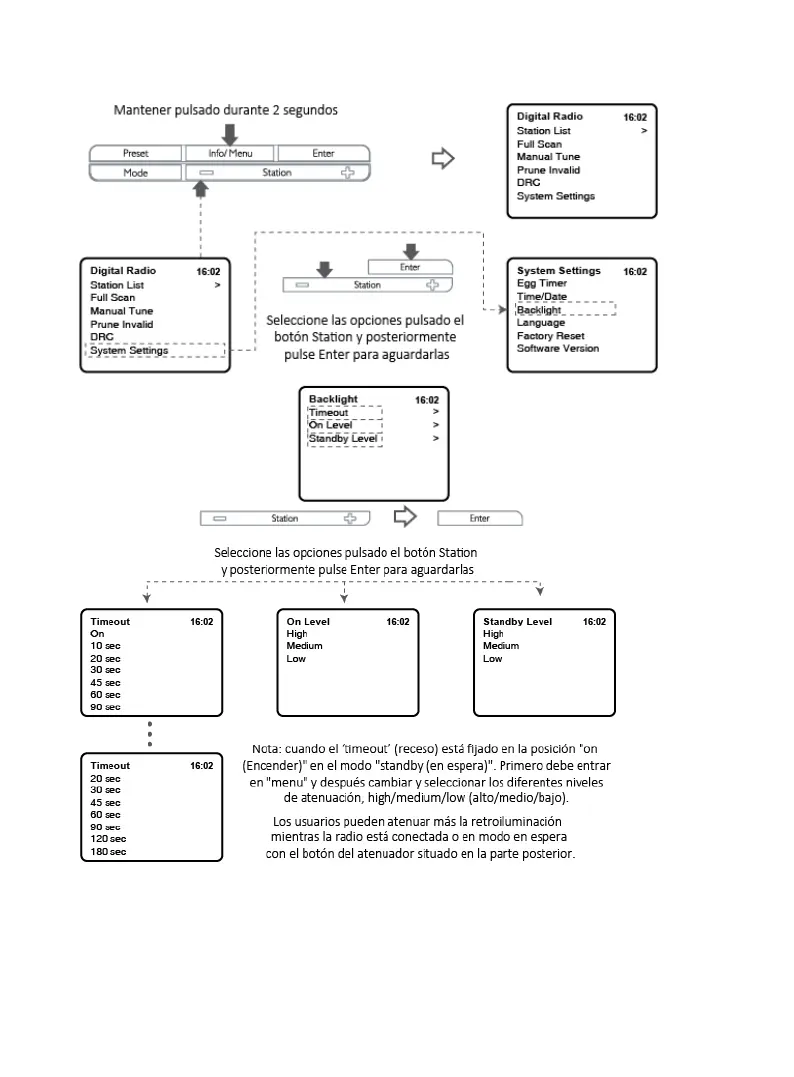 Mantener pulsado durante 2 segundos

Preset
Info/ Menu
Enter
Mode
Station

Digital Radio 16:02
Station List >
Full Scan
Manual Tune
Prune Invalid
DRC
System Settings

Digital Radio 16:02
Station List >
Full Scan
Manual Tune
Prune Invalid
DRC
System Settings

Enter
Station

Seleccione las opciones pulsado el botón Station y posteriormente pulse Enter para aguardarlas

System Settings 16:02
Egg Timer
Time/Date
Backlight
Language
Factory Reset
Software Version

Backlight 16:02
Timeout >
On Level >
Standby Level >

Station
Enter

Seleccione las opciones pulsado el botón Station y posteriormente pulse Enter para aguardarlas

Timeout 16:02
On
10 sec
20 sec
30 sec
45 sec
60 sec
90 sec

On Level 16:02
High
Medium
Low

Standby Level 16:02
High
Medium
Low

Timeout 16:02
20 sec
30 sec
45 sec
60 sec
90 sec
120 sec
180 sec

Nota: cuando el 'timeout' (receso) está fijado en la posición "on (Encender)" en el modo "standby (en espera)". Primero debe entrar en "menu" y después cambiar y seleccionar los diferentes niveles de atenuación, high/medium/low (alto/medio/bajo).

Los usuarios pueden atenuar más la retroiluminación mientras la radio está conectada o en modo en espera con el botón del atenuador situado en la parte posterior.