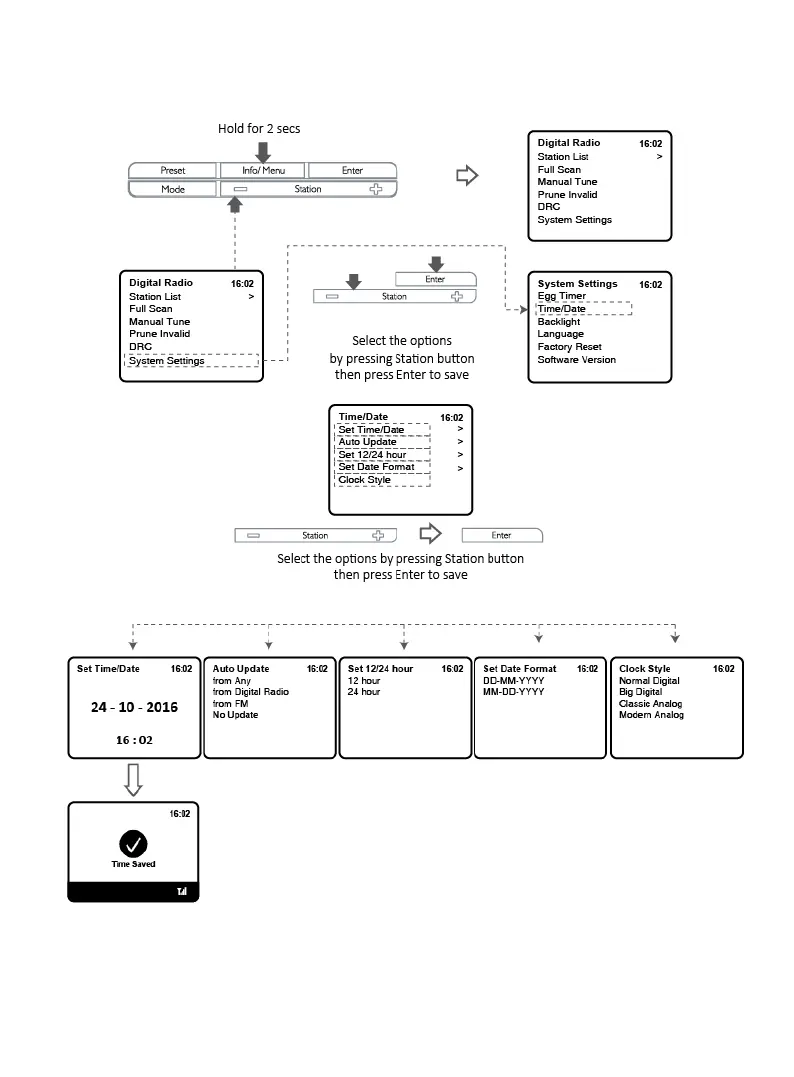 Hold for 2 secs

Preset Info/ Menu Enter
Mode Station

Digital Radio 16:02
Station List >
Full Scan
Manual Tune
Prune Invalid
DRC
System Settings

Digital Radio 16:02
Station List >
Full Scan
Manual Tune
Prune Invalid
DRC
System Settings

Enter
Station

Select the options by pressing Station button then press Enter to save

System Settings 16:02
Egg Timer
Time/Date
Backlight
Language
Factory Reset
Software Version

Time/Date 16:02
Set Time/Date >
Auto Update >
Set 12/24 hour >
Set Date Format >
Clock Style

Station
Enter

Select the options by pressing Station button then press Enter to save

Set Time/Date 16:02
24 - 10 - 2016
16 : 02

Auto Update 16:02
from Any
from Digital Radio
from FM
No Update

Set 12/24 hour 16:02
12 hour
24 hour

Set Date Format 16:02
DD-MM-YYYY
MM-DD-YYYY

Clock Style 16:02
Normal Digital
Big Digital
Classic Analog
Modern Analog

16:02
Time Saved